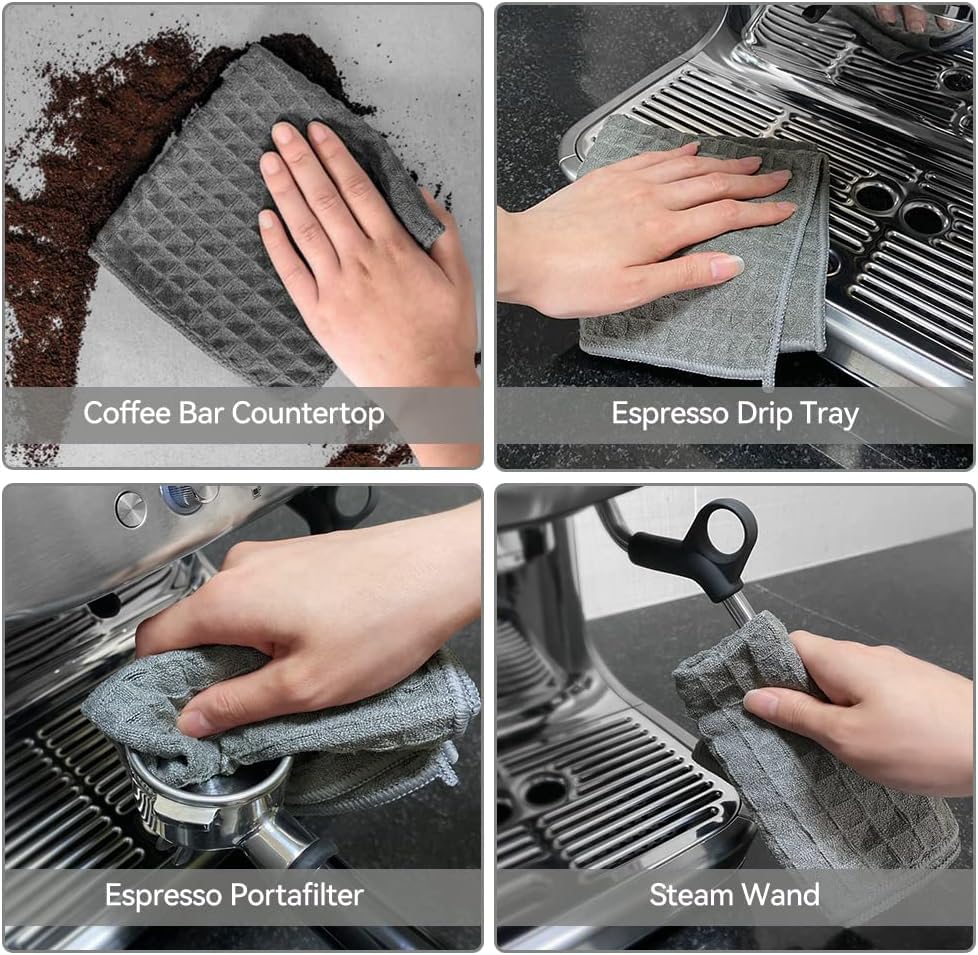 Coffee Bar Countertop

Espresso Drip Tray

Espresso Portafilter

Steam Wand