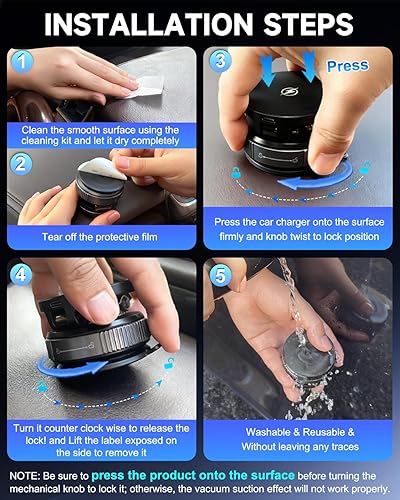 INSTALLATION STEPS

1

Clean the smooth surface using the cleaning kit and let it dry completely

2

Tear off the protective film

3

Press

Press the car charger onto the surface firmly and knob twist to lock position

4

Turn it counter clock wise to release the lock! and Lift the label exposed on the side to remove it

5

Washable & Reusable & Without leaving any traces

NOTE: Be sure to press the product onto the surface before turning the mechanical knob to lock it; otherwise, the vacuum suction effect will not work properly.