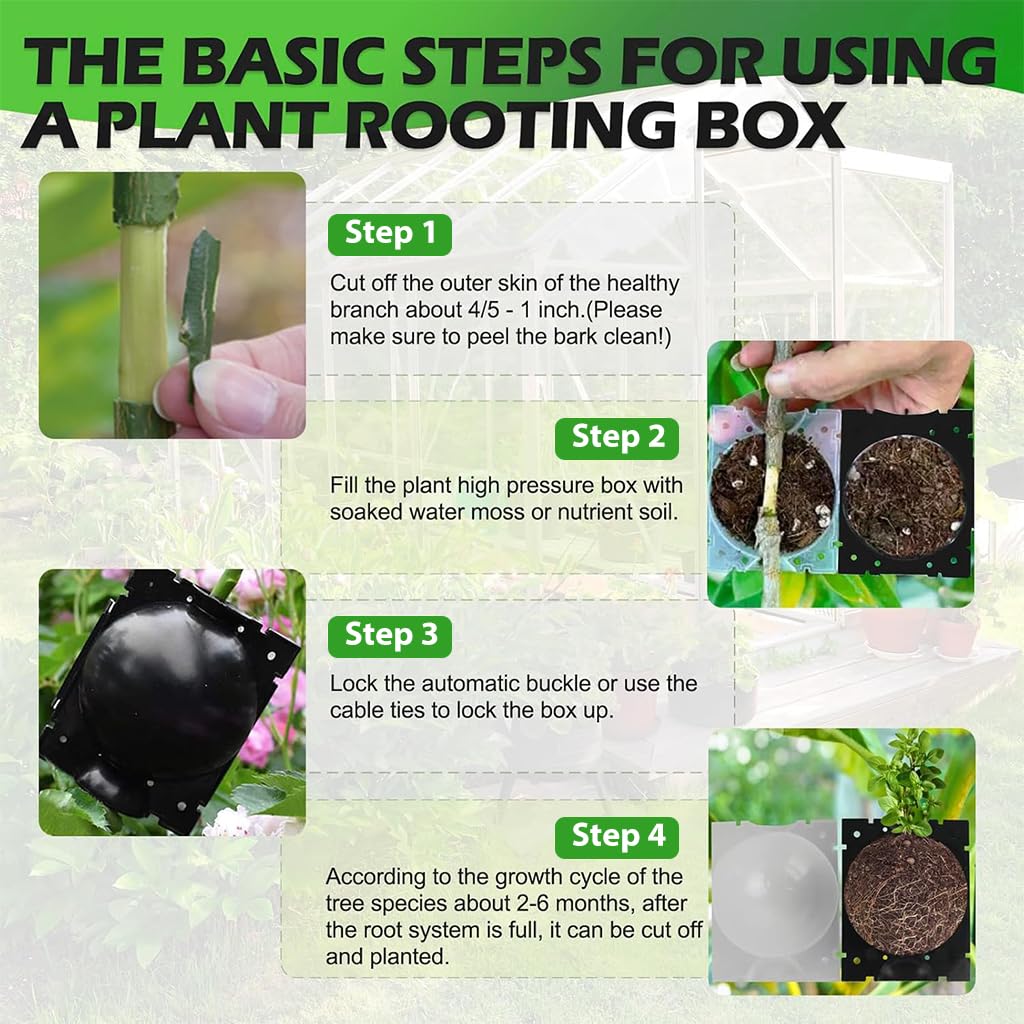 THE BASIC STEPS FOR USING A PLANT ROOTING BOX

Step 1

Cut off the outer skin of the healthy branch about 4/5 - 1 inch.(Please make sure to peel the bark clean!)

Step 2

Fill the plant high pressure box with soaked water moss or nutrient soil.

Step 3

Lock the automatic buckle or use the cable ties to lock the box up.

Step 4

According to the growth cycle of the tree species about 2-6 months, after the root system is full, it can be cut off and planted.