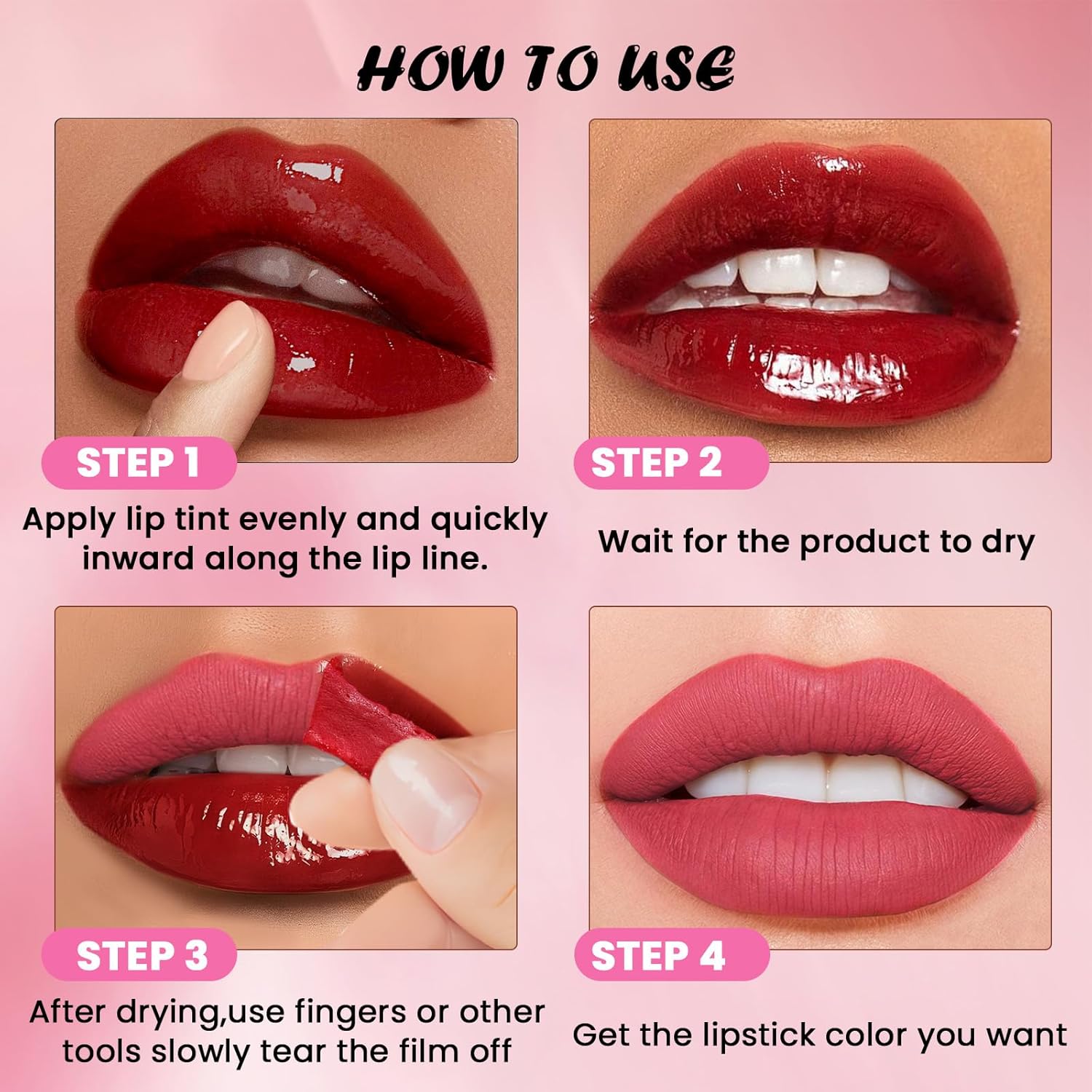 HOW TO USE

STEP 1

Apply lip tint evenly and quickly inward along the lip line.

STEP 2

Wait for the product to dry

STEP 3

After drying,use fingers or other tools slowly tear the film off

STEP 4

Get the lipstick color you want