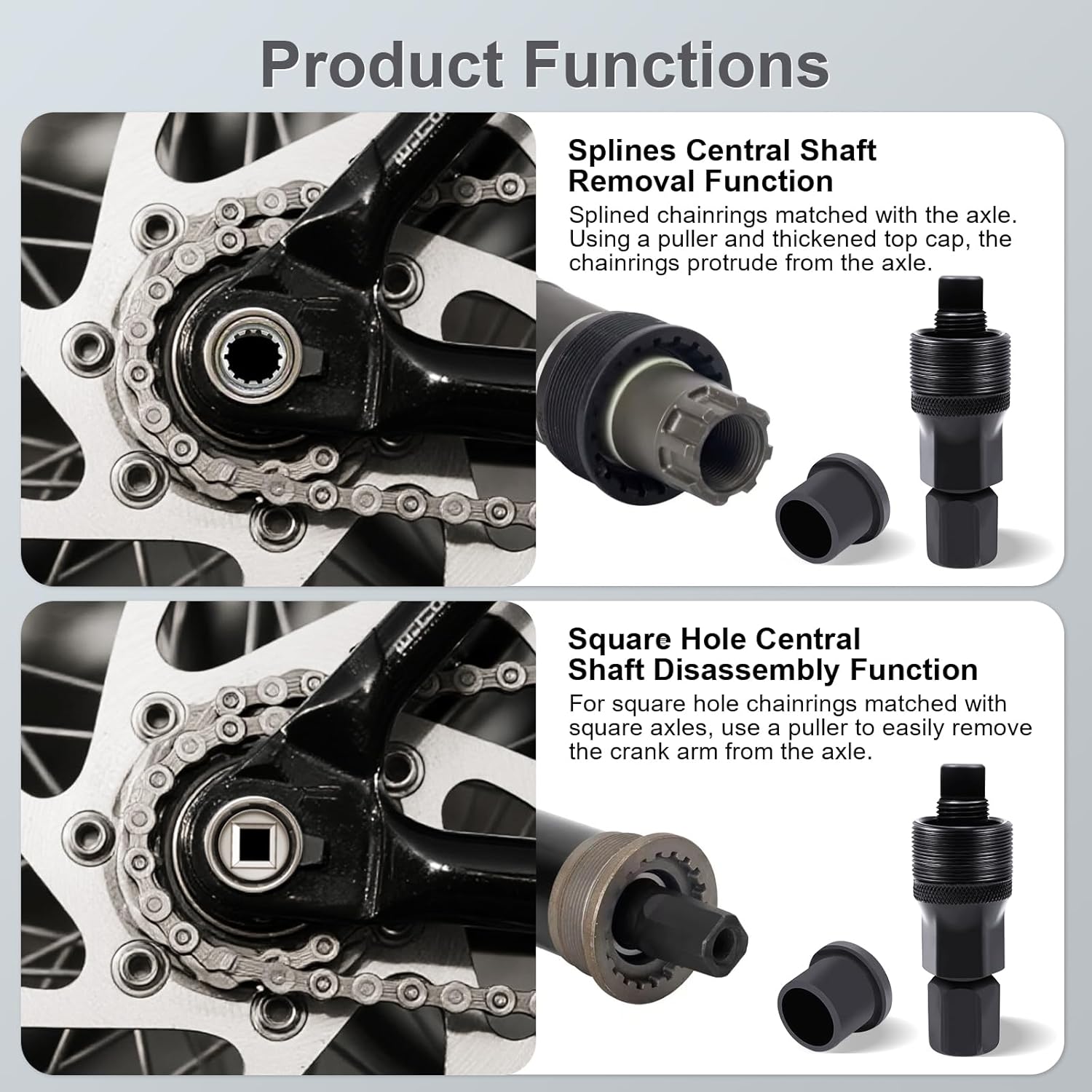 Product Functions

Splines Central Shaft Removal Function

Splined chainrings matched with the axle. Using a puller and thickened top cap, the chainrings protrude from the axle.

Square Hole Central Shaft Disassembly Function

For square hole chainrings matched with square axles, use a puller to easily remove the crank arm from the axle.