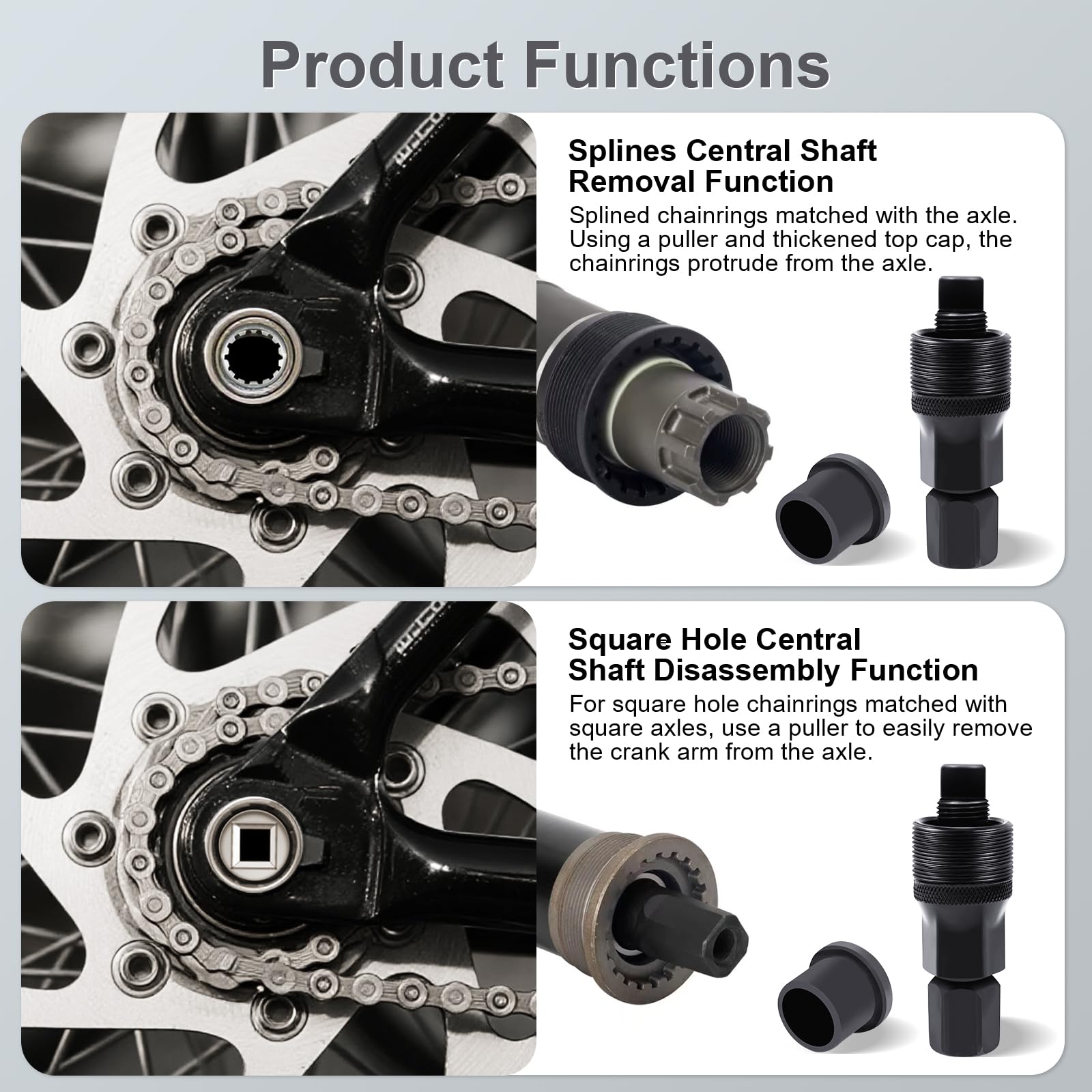 Product Functions

Splines Central Shaft Removal Function
Splined chainrings matched with the axle. Using a puller and thickened top cap, the chainrings protrude from the axle.

Square Hole Central Shaft Disassembly Function
For square hole chainrings matched with square axles, use a puller to easily remove the crank arm from the axle.