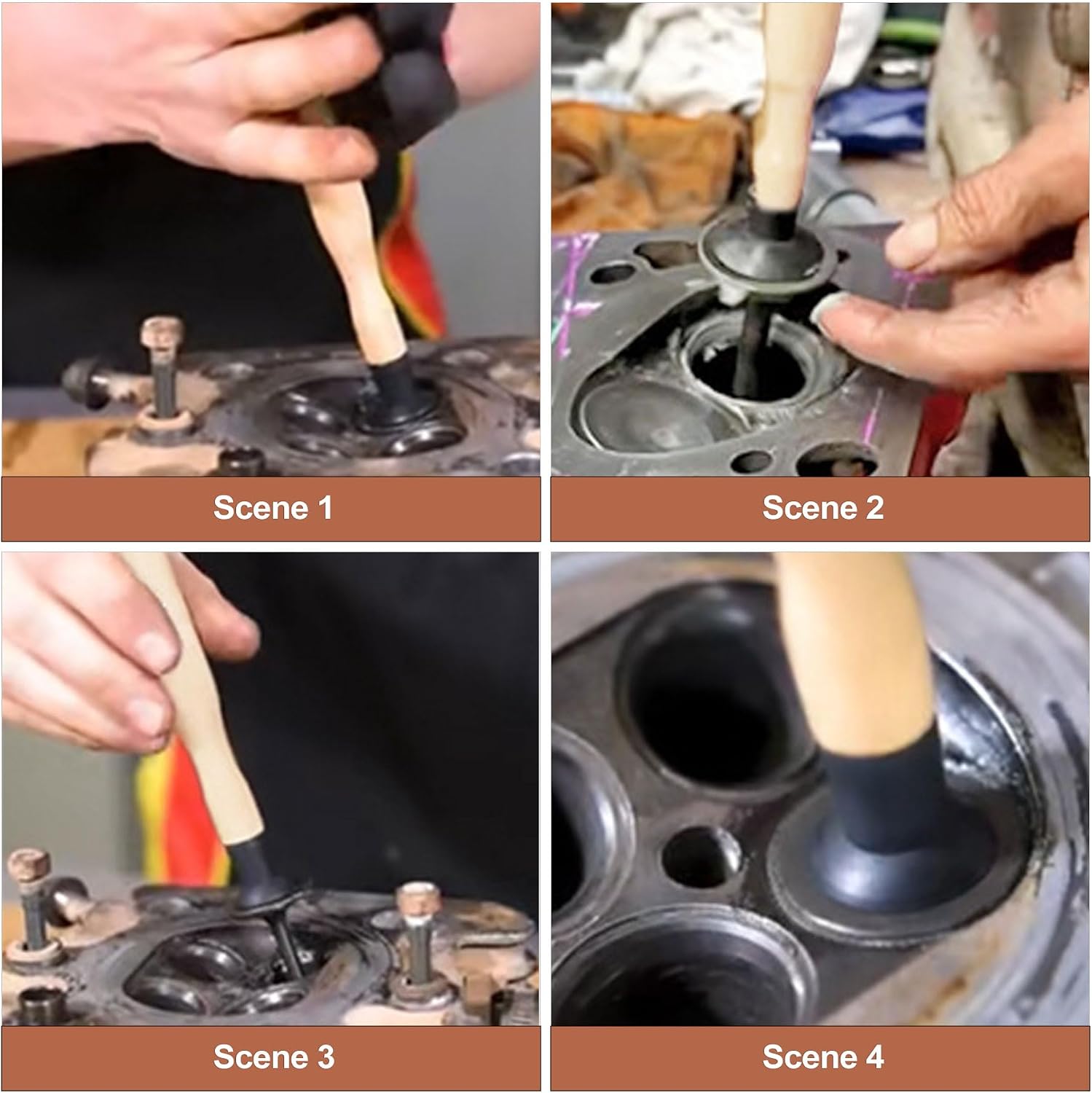 Scene 1

Scene 2

Scene 3

Scene 4