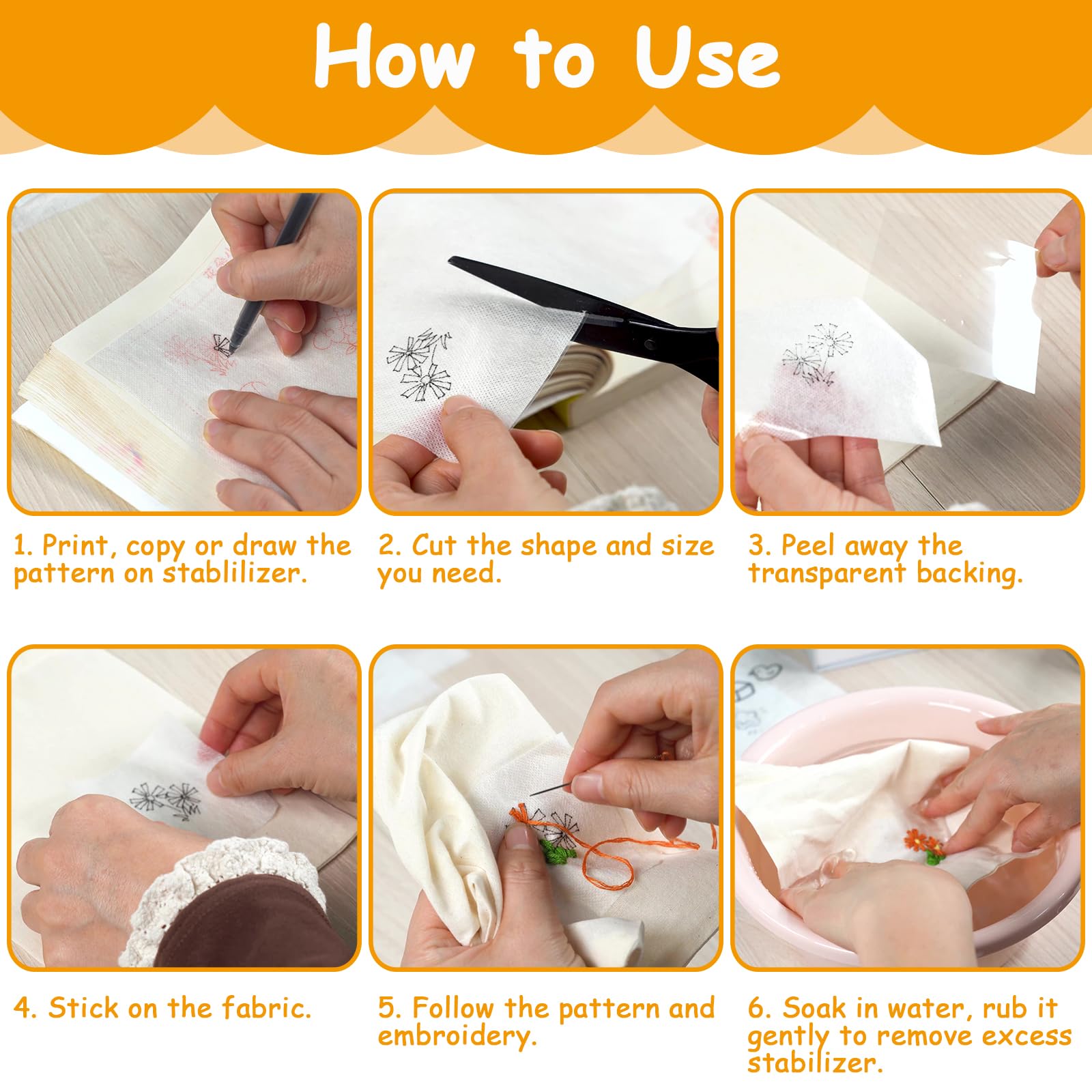 How to Use

1. Print, copy or draw the pattern on stablilizer.

2. Cut the shape and size you need.

3. Peel away the transparent backing.

4. Stick on the fabric.

5. Follow the pattern and embroidery.

6. Soak in water, rub it gently to remove excess stabilizer.