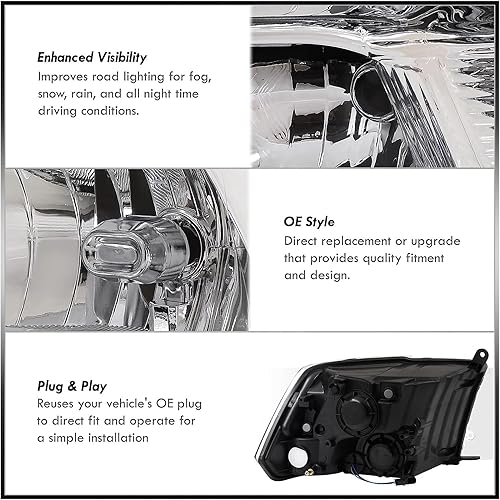 Enhanced Visibility
Improves road lighting for fog, snow, rain, and all night time driving conditions.

OE Style
Direct replacement or upgrade that provides quality fitment and design.

Plug & Play
Reuses your vehicle's OE plug to direct fit and operate for a simple installation