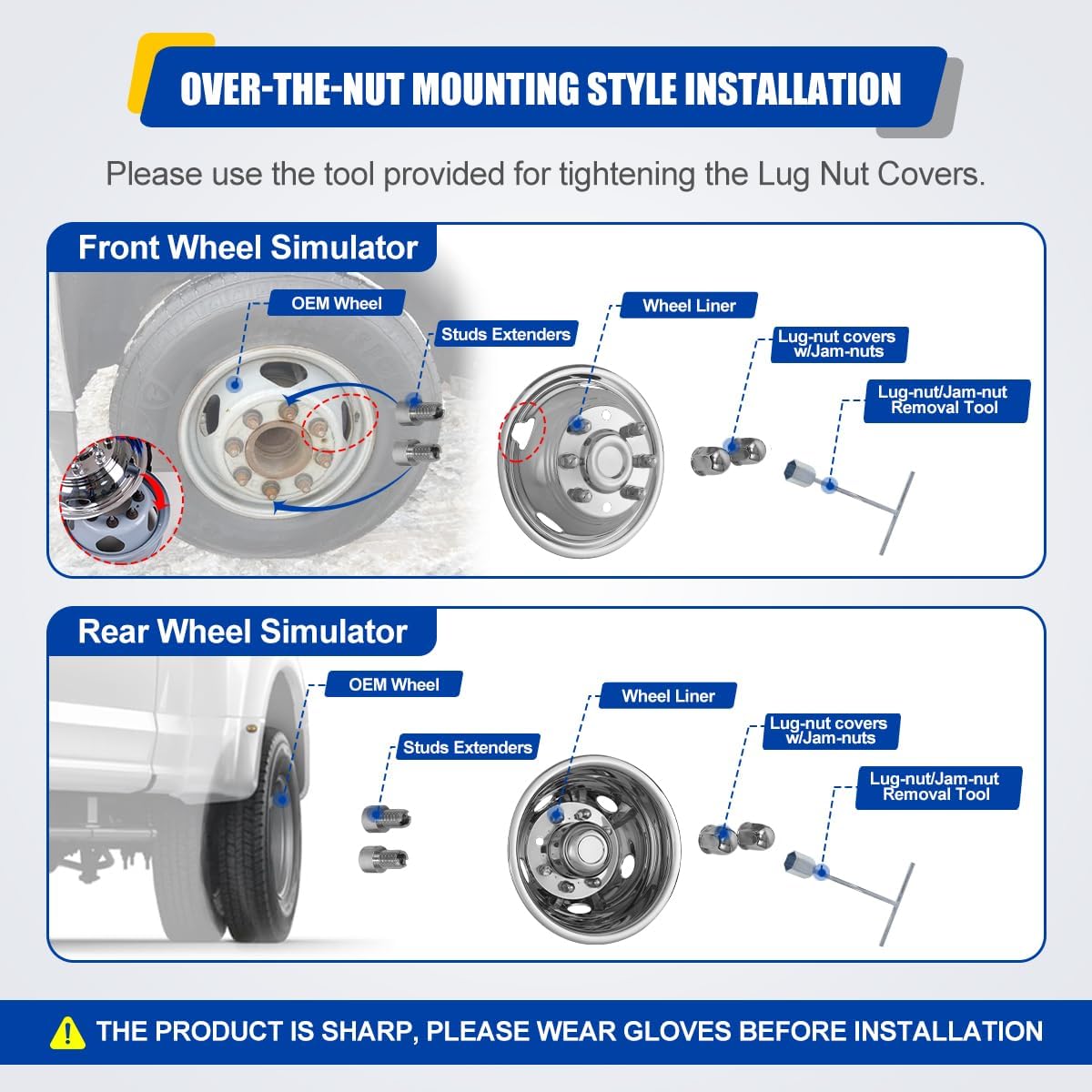 OVER-THE-NUT MOUNTING STYLE INSTALLATION

Please use the tool provided for tightening the Lug Nut Covers.

Front Wheel Simulator

OEM Wheel

Studs Extenders

Wheel Liner

Lug-nut covers w/Jam-nuts

Lug-nut/Jam-nut Removal Tool

Rear Wheel Simulator

OEM Wheel

Studs Extenders

Wheel Liner

Lug-nut covers w/Jam-nuts

Lug-nut/Jam-nut Removal Tool

THE PRODUCT IS SHARP, PLEASE WEAR GLOVES BEFORE INSTALLATION