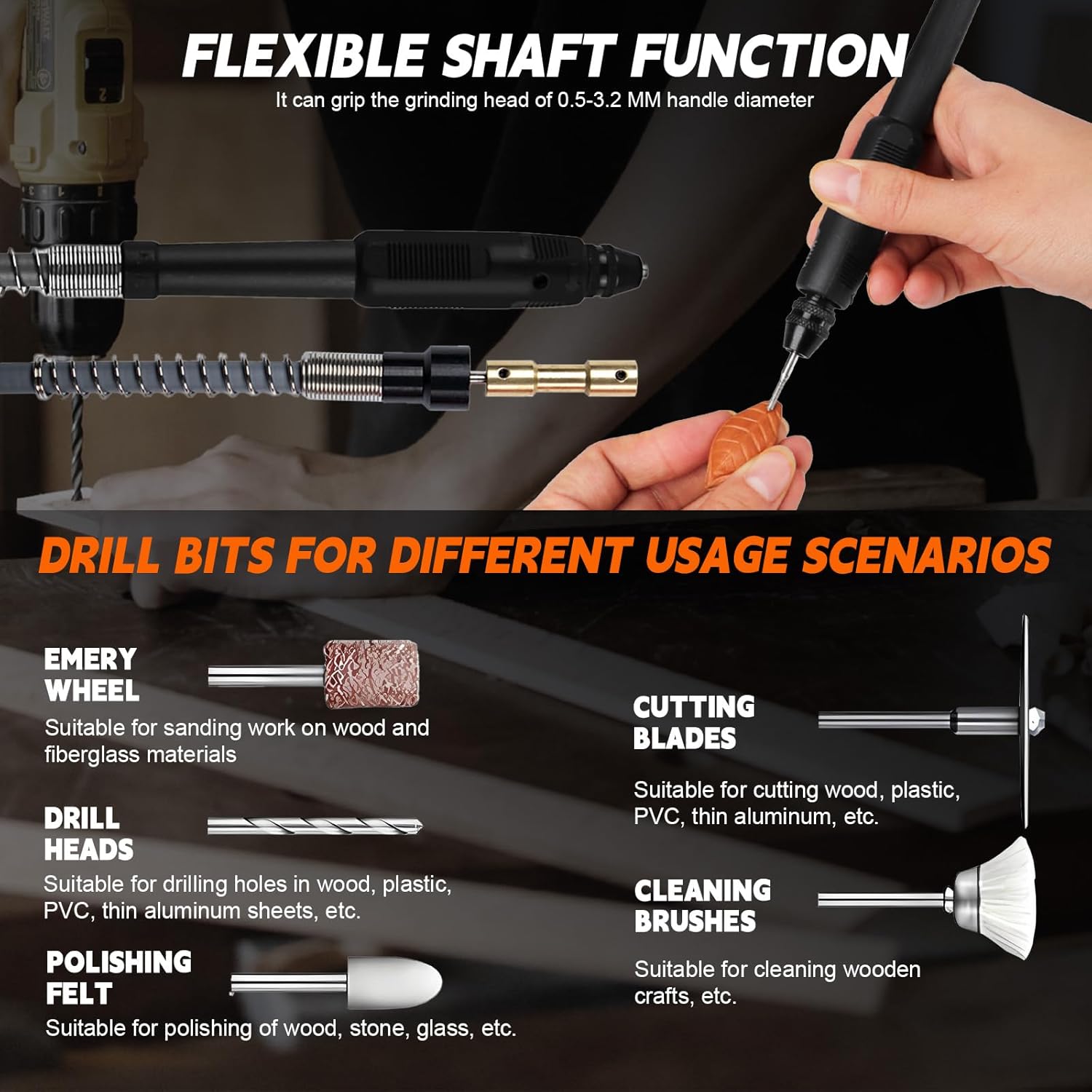 FLEXIBLE SHAFT FUNCTION
It can grip the grinding head of 0.5-3.2 MM handle diameter

DRILL BITS FOR DIFFERENT USAGE SCENARIOS

EMERY WHEEL
Suitable for sanding work on wood and fiberglass materials

DRILL HEADS
Suitable for drilling holes in wood, plastic, PVC, thin aluminum sheets, etc.

POLISHING FELT
Suitable for polishing of wood, stone, glass, etc.

CUTTING BLADES
Suitable for cutting wood, plastic, PVC, thin aluminum, etc.

CLEANING BRUSHES
Suitable for cleaning wooden crafts, etc.