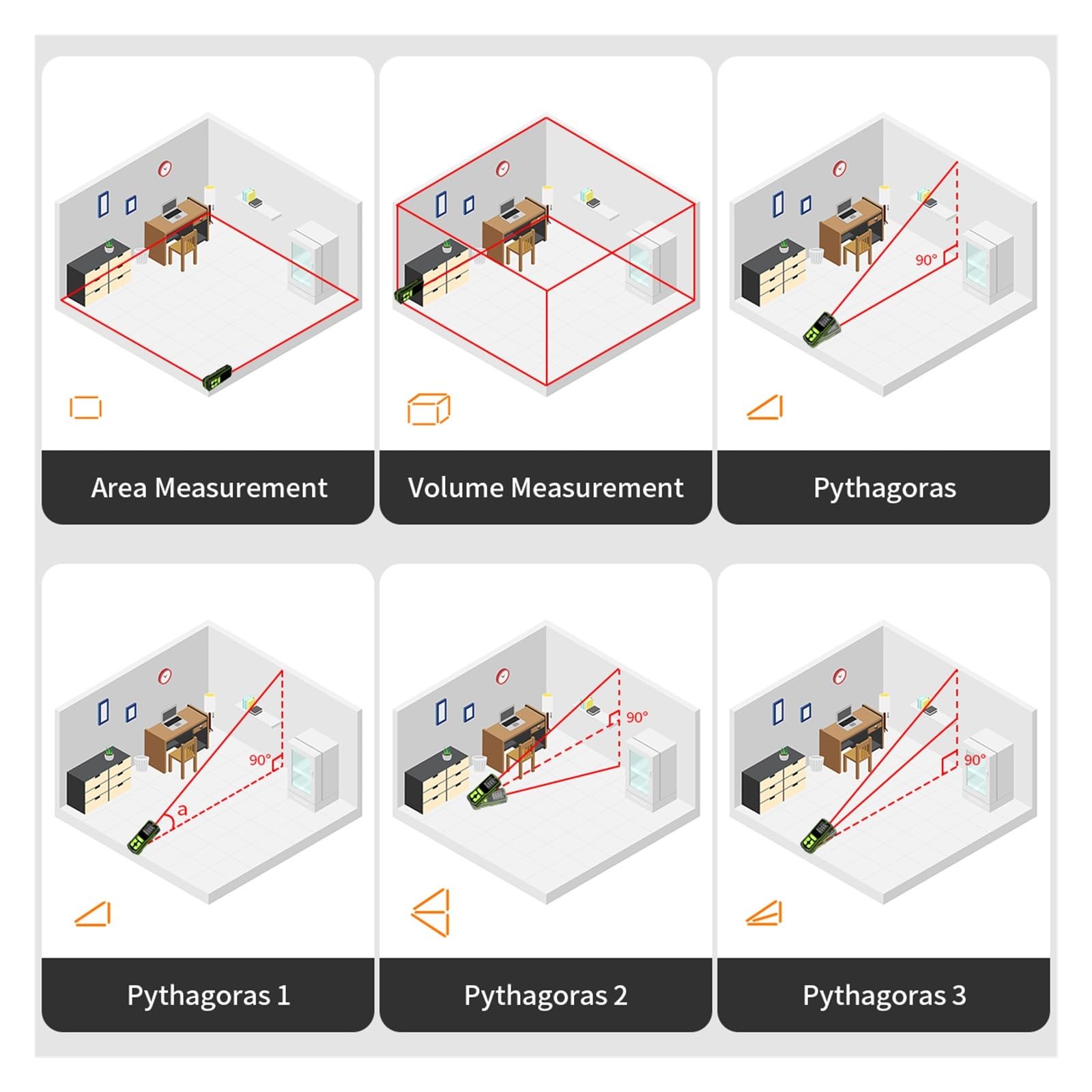 Area Measurement

Volume Measurement

90°

Pythagoras

90°
a

Pythagoras 1

90°

Pythagoras 2

90°

Pythagoras 3