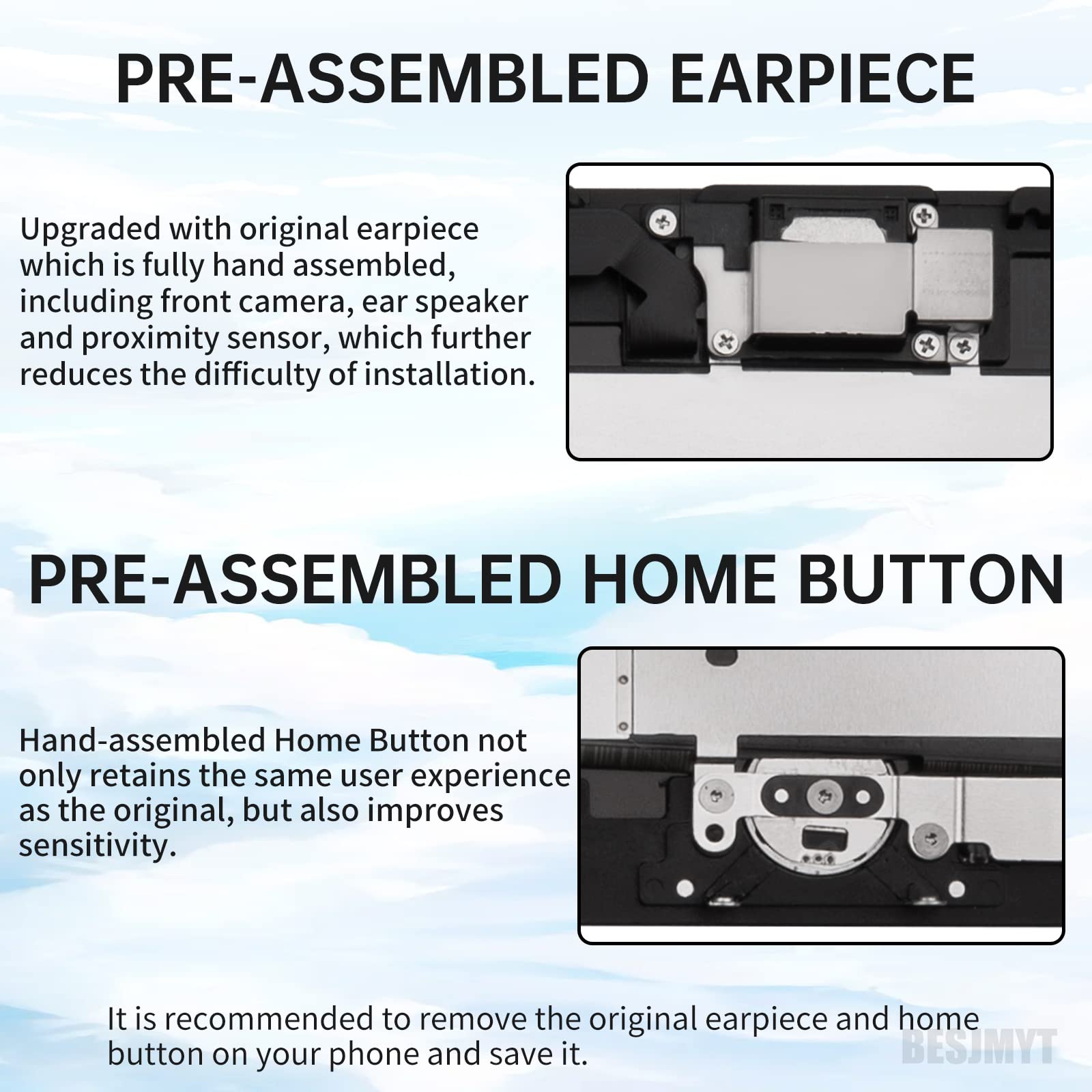 PRE-ASSEMBLED EARPIECE

Upgraded with original earpiece which is fully hand assembled, including front camera, ear speaker and proximity sensor, which further reduces the difficulty of installation.

PRE-ASSEMBLED HOME BUTTON

Hand-assembled Home Button not only retains the same user experience as the original, but also improves sensitivity.

It is recommended to remove the original earpiece and home button on your phone and save it.

BESJMYT