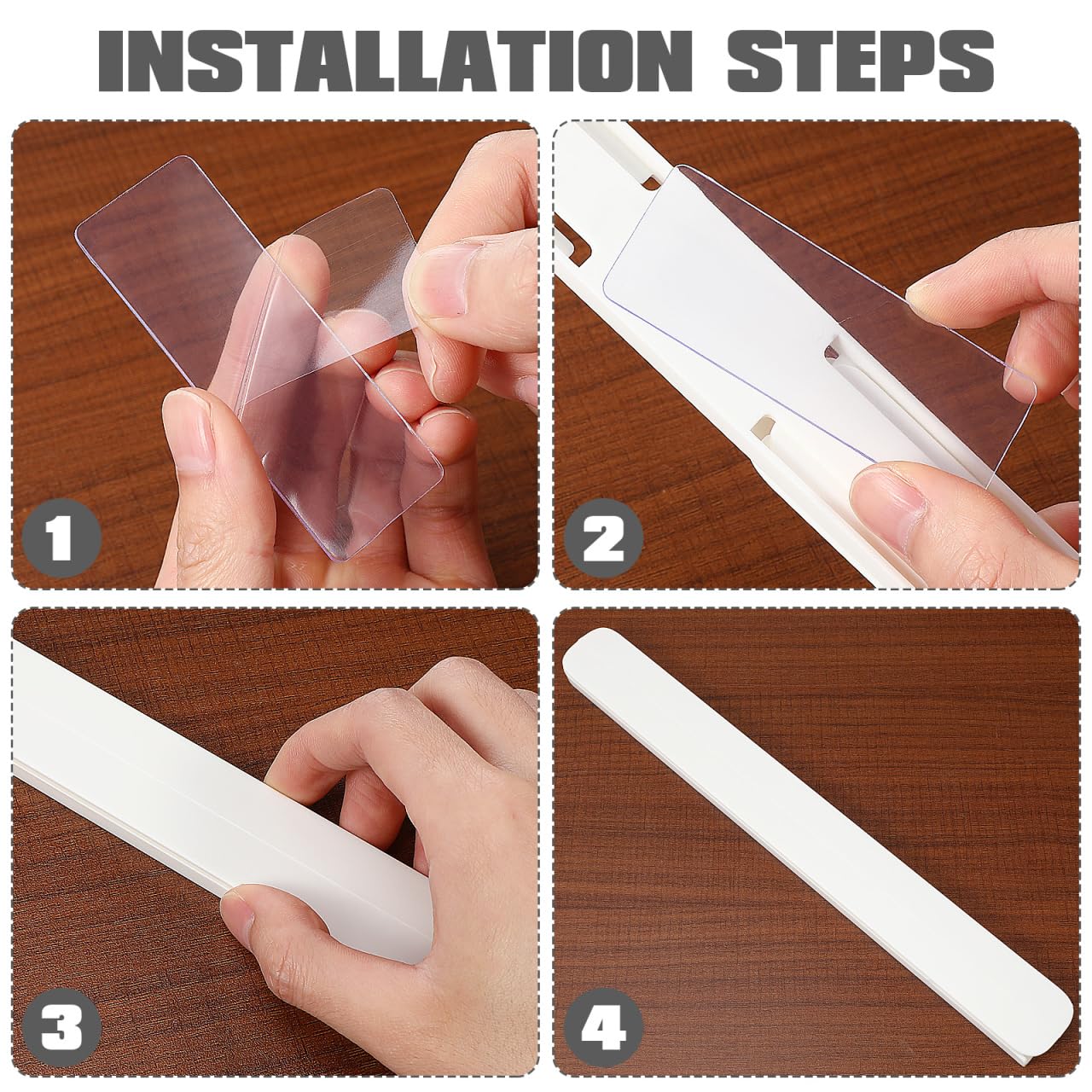 INSTALLATION STEPS

1

2

3

4