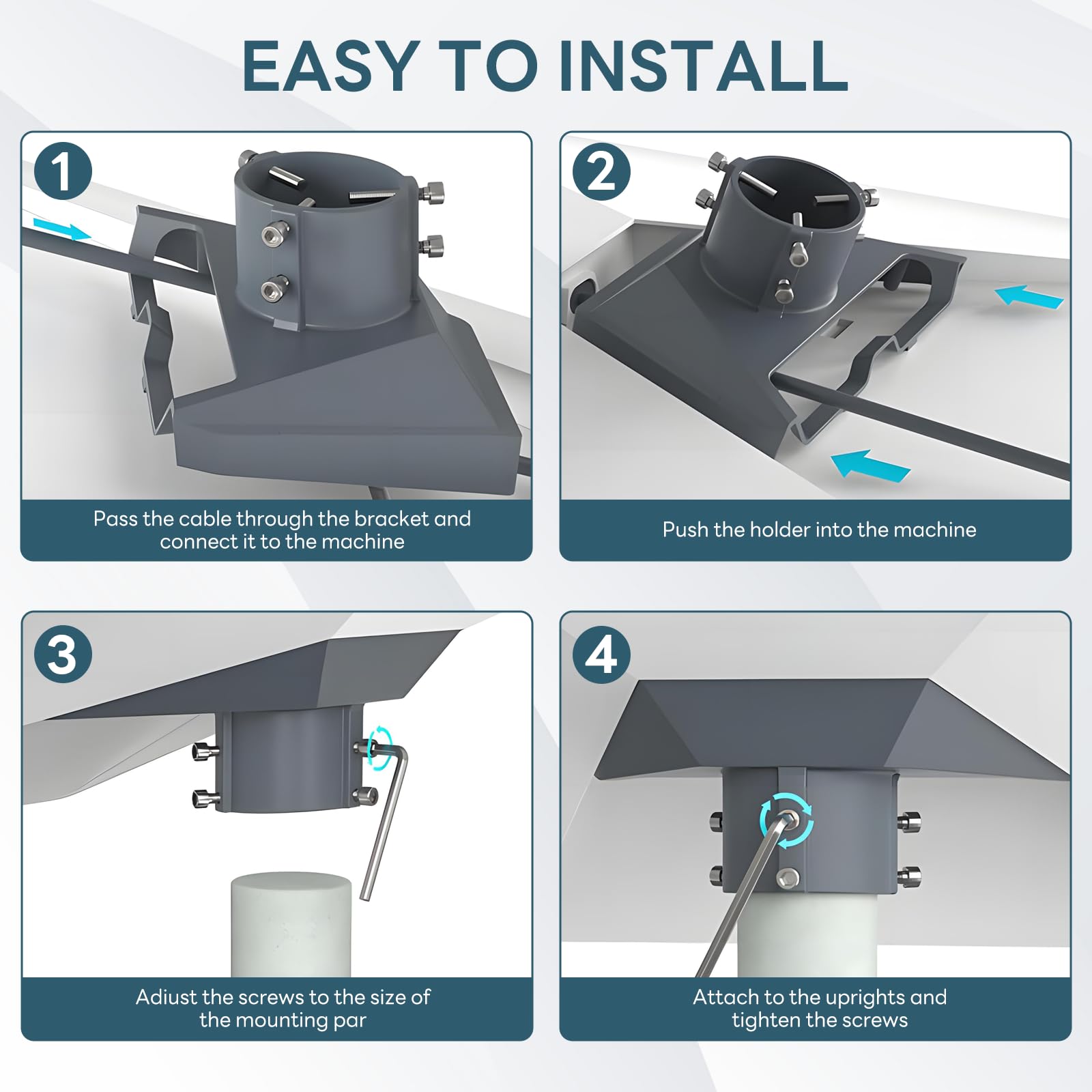 EASY TO INSTALL

1

Pass the cable through the bracket and connect it to the machine

2

Push the holder into the machine

3

Adiust the screws to the size of the mounting par

4

Attach to the uprights and tighten the screws