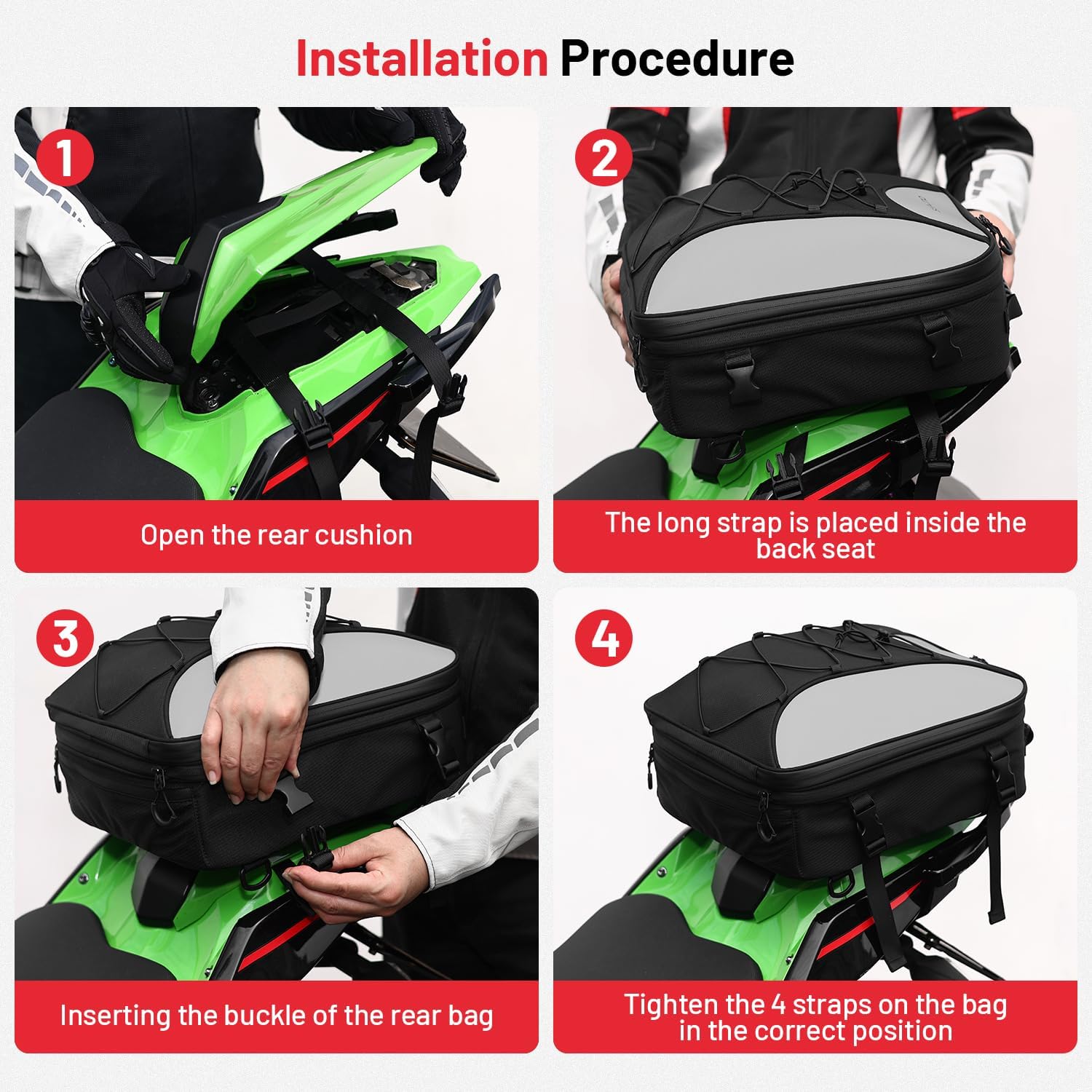 Installation Procedure

1

Open the rear cushion

2

The long strap is placed inside the back seat

3

Inserting the buckle of the rear bag

4

Tighten the 4 straps on the bag in the correct position