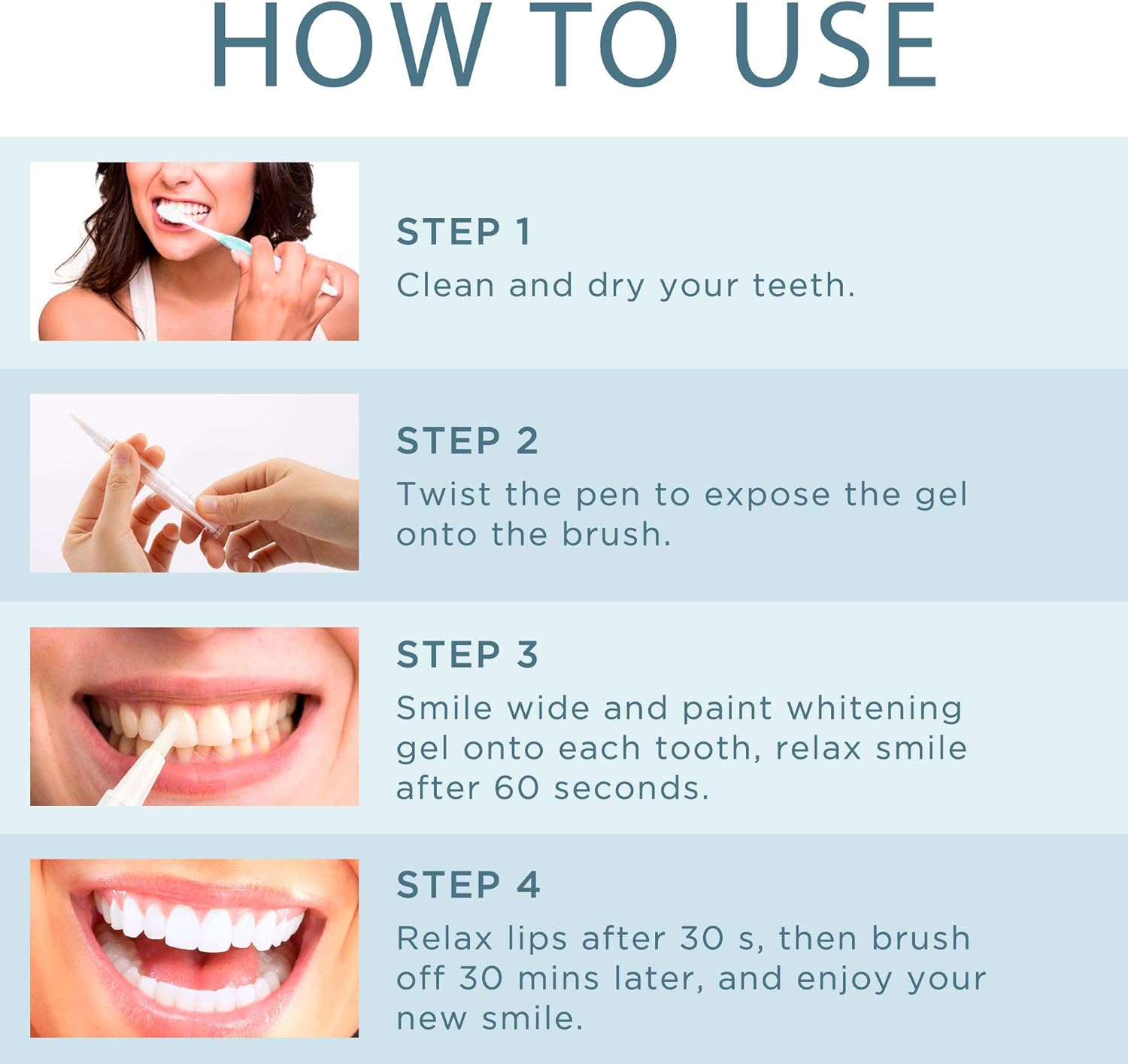 HOW TO USE

STEP 1
Clean and dry your teeth.

STEP 2
Twist the pen to expose the gel onto the brush.

STEP 3
Smile wide and paint whitening gel onto each tooth, relax smile after 60 seconds.

STEP 4
Relax lips after 30 s, then brush off 30 mins later, and enjoy your new smile.