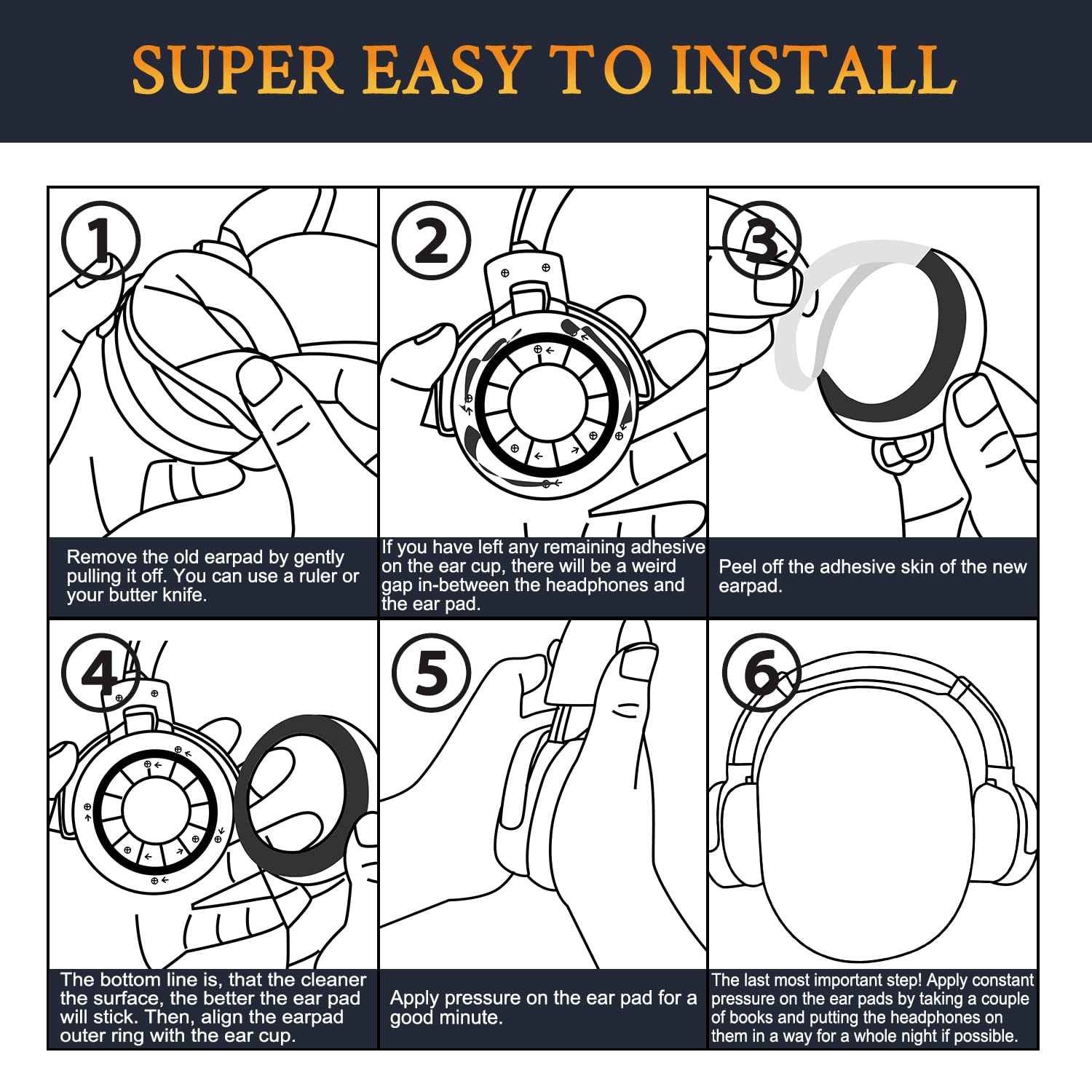 SUPER EASY TO INSTALL

1

Remove the old earpad by gently pulling it off. You can use a ruler or your butter knife.

2

If you have left any remaining adhesive on the ear cup, there will be a weird gap in-between the headphones and the ear pad.

3

Peel off the adhesive skin of the new earpad.

4

The bottom line is, that the cleaner the surface, the better the ear pad will stick. Then, align the earpad outer ring with the ear cup.

5

Apply pressure on the ear pad for a good minute.

6

The last most important step! Apply constant pressure on the ear pads by taking a couple of books and putting the headphones on them in a way for a whole night if possible.