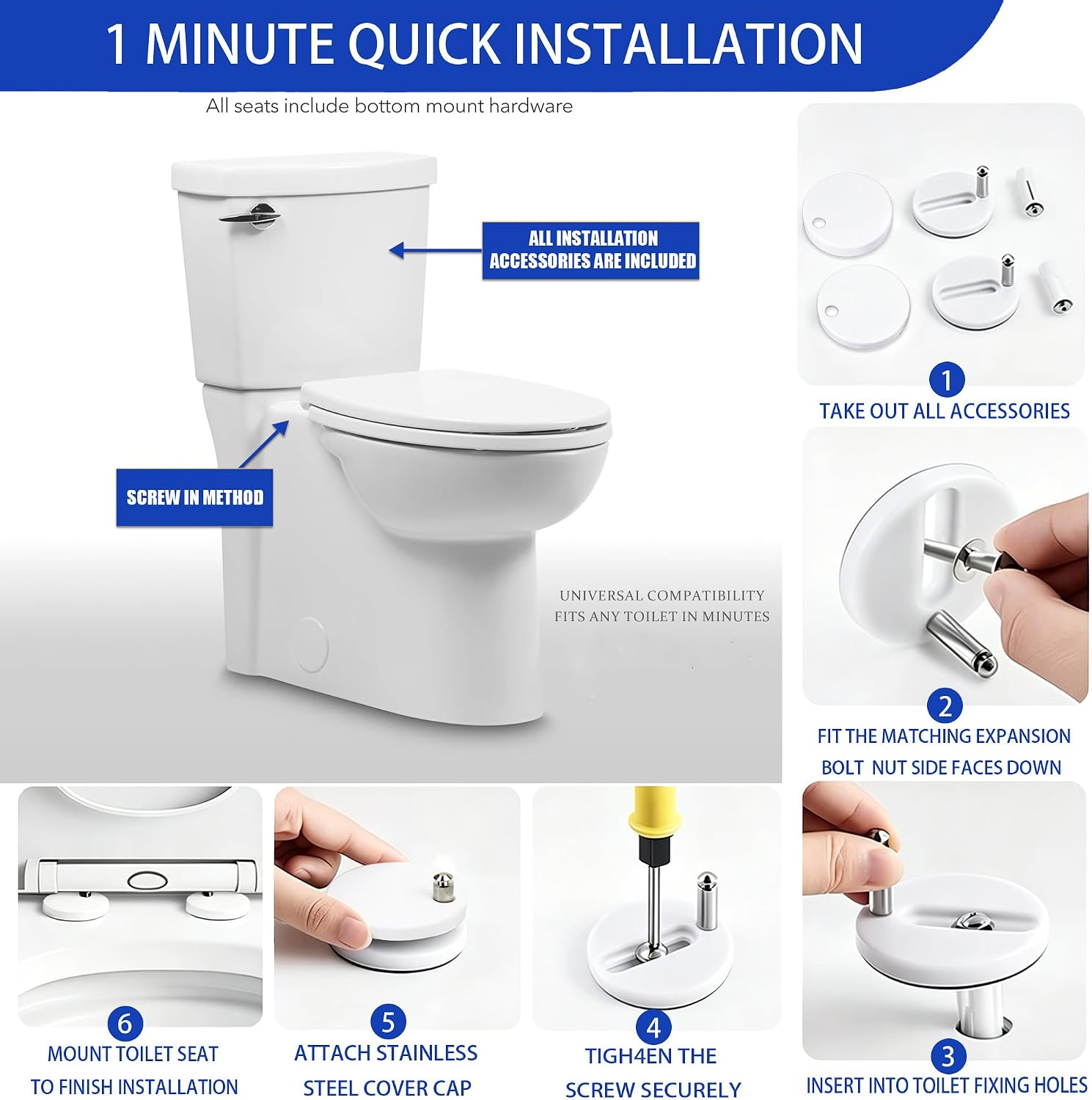 1 MINUTE QUICK INSTALLATION

All seats include bottom mount hardware

ALL INSTALLATION ACCESSORIES ARE INCLUDED

SCREW IN METHOD

UNIVERSAL COMPATIBILITY
FITS ANY TOILET IN MINUTES

1
TAKE OUT ALL ACCESSORIES

2
FIT THE MATCHING EXPANSION BOLT NUT SIDE FACES DOWN

3
INSERT INTO TOILET FIXING HOLES

4
TIGH4EN THE SCREW SECURELY

5
ATTACH STAINLESS STEEL COVER CAP

6
MOUNT TOILET SEAT TO FINISH INSTALLATION