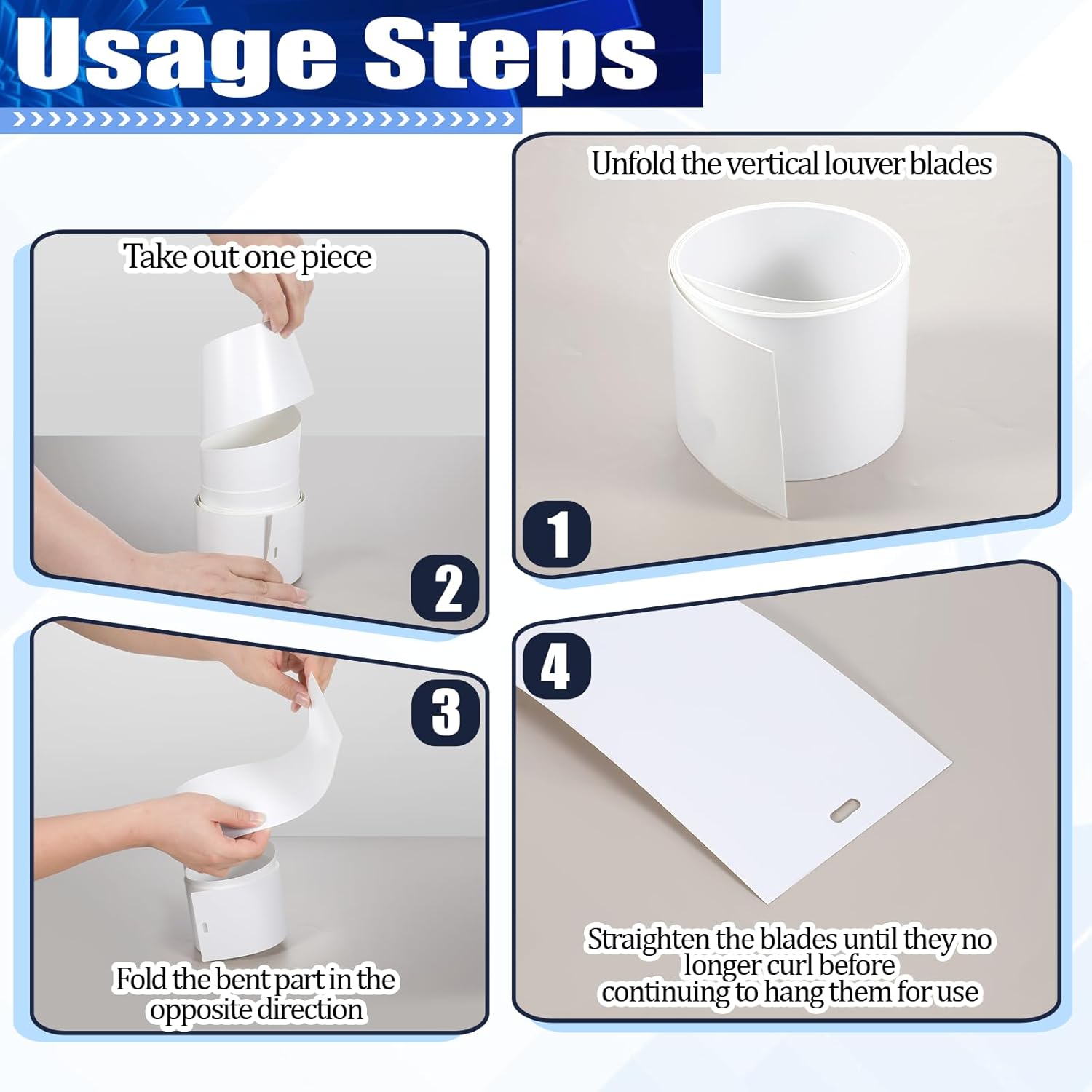 Usage Steps

Unfold the vertical louver blades

1

Take out one piece

2

3

Fold the bent part in the opposite direction

4

Straighten the blades until they no longer curl before continuing to hang them for use