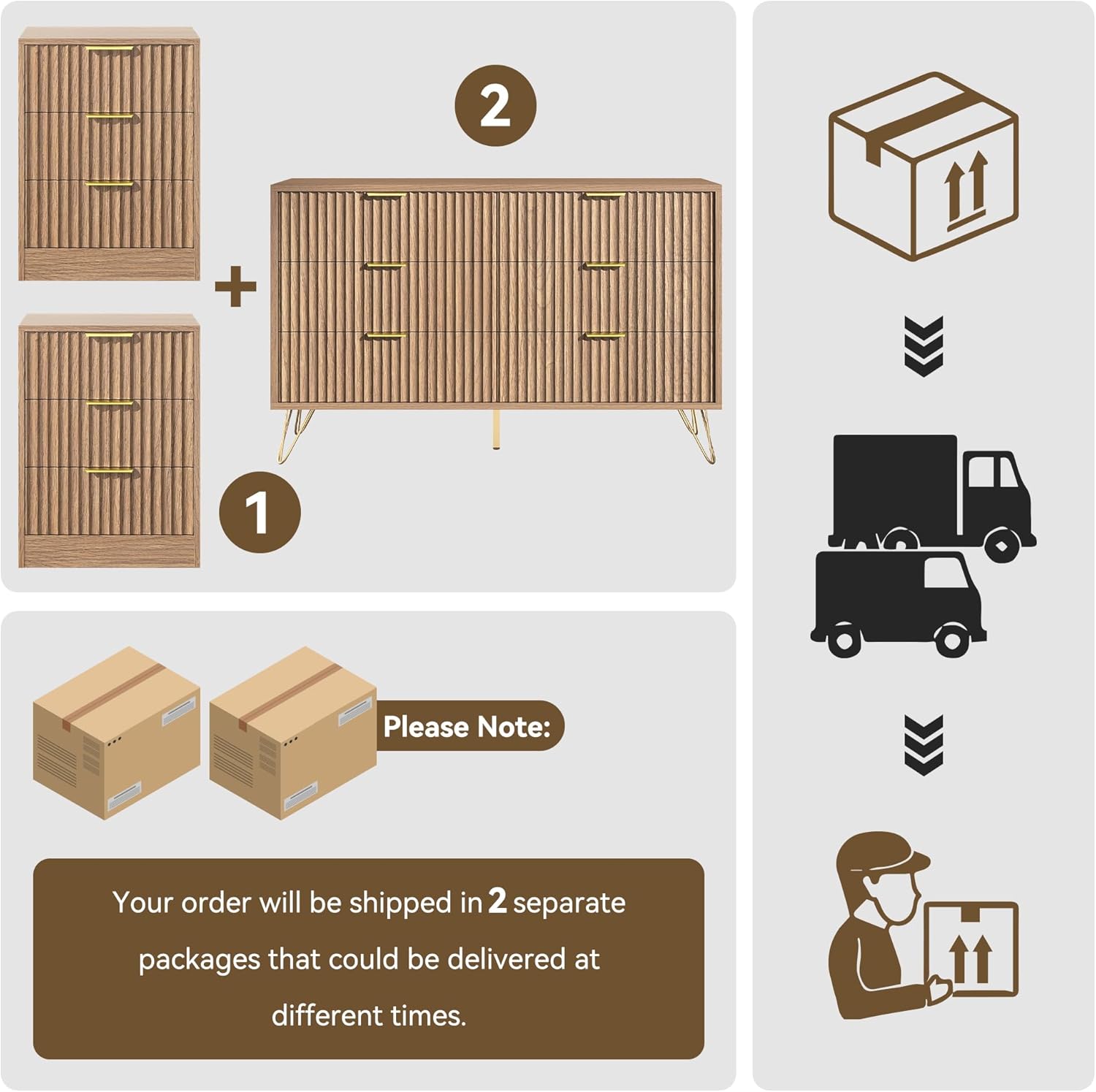 2

+

1

Please Note:

Your order will be shipped in 2 separate packages that could be delivered at different times.