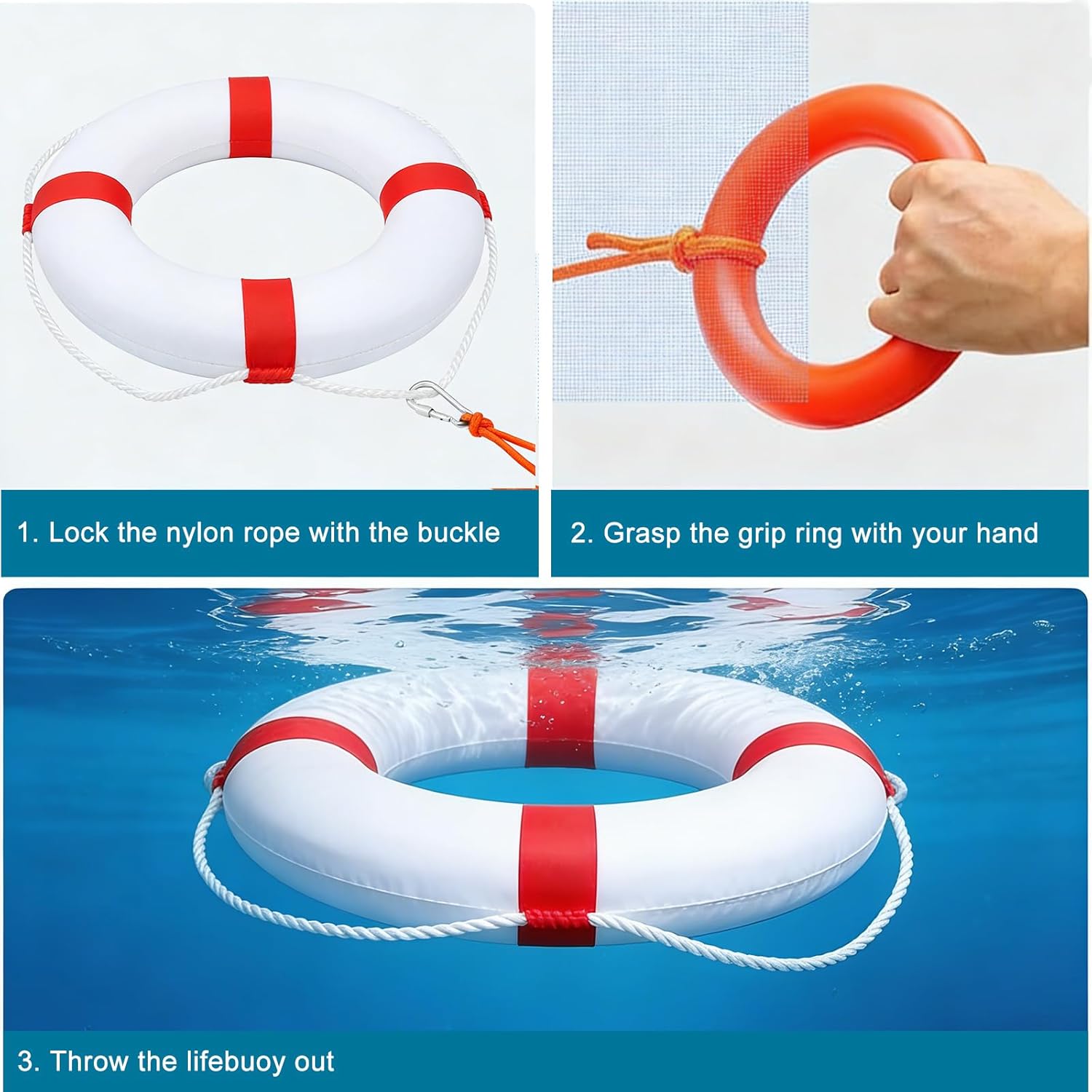 1. Lock the nylon rope with the buckle

2. Grasp the grip ring with your hand

3. Throw the lifebuoy out