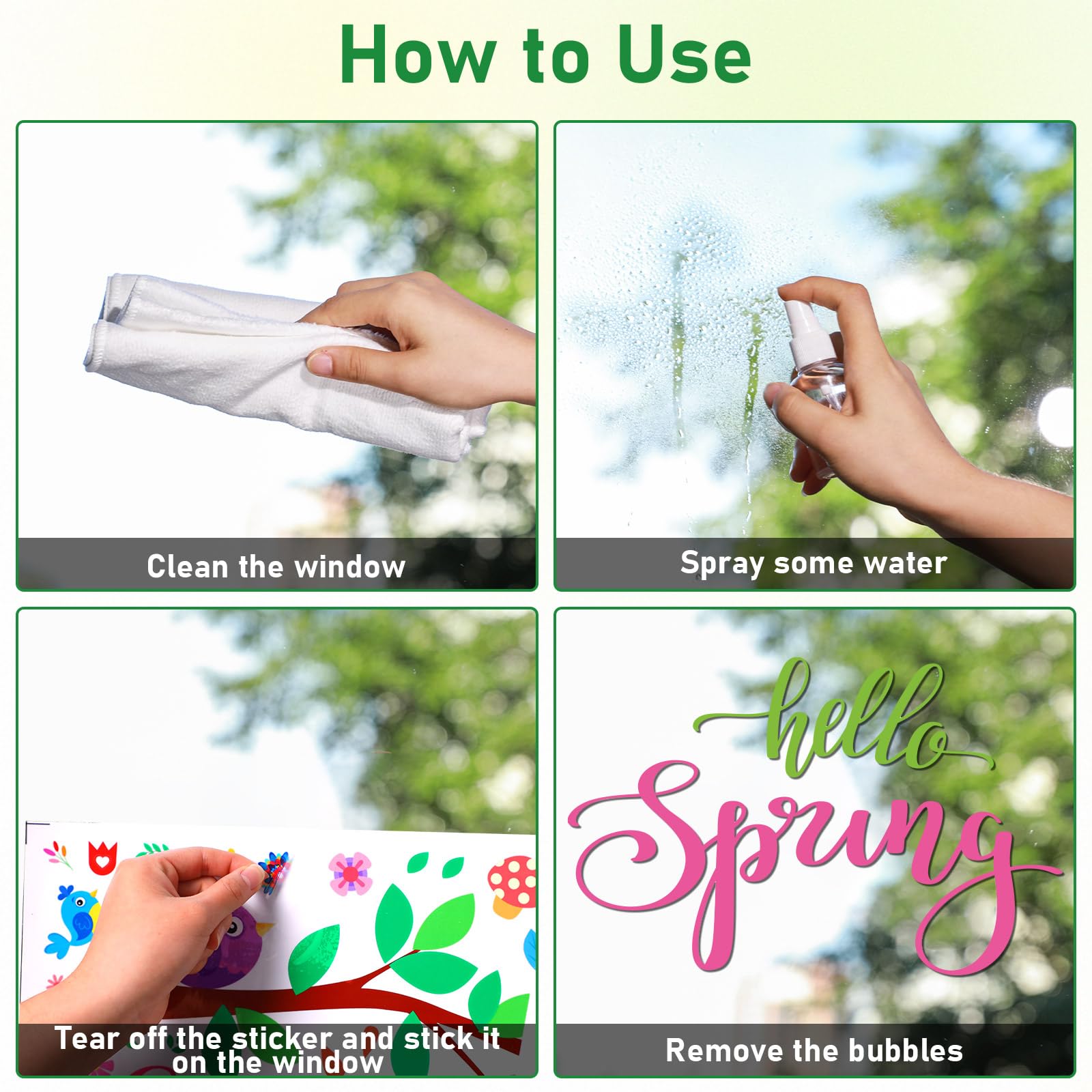 How to Use

Clean the window

Spray some water

Tear off the sticker and stick it on the window

hello Spring

Remove the bubbles