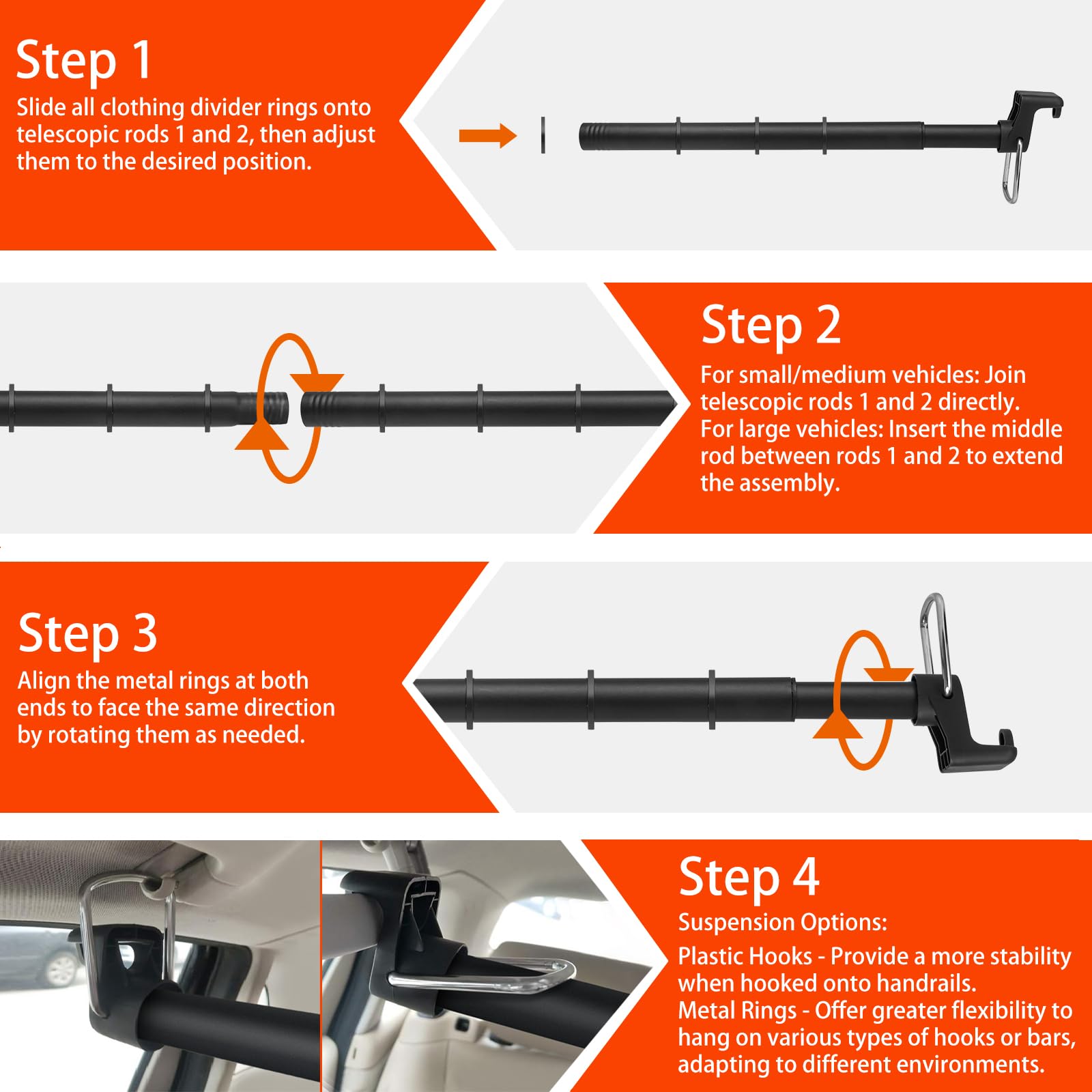 Step 1
Slide all clothing divider rings onto telescopic rods 1 and 2, then adjust them to the desired position.

Step 2
For small/medium vehicles: Join telescopic rods 1 and 2 directly.
For large vehicles: Insert the middle rod between rods 1 and 2 to extend the assembly.

Step 3
Align the metal rings at both ends to face the same direction by rotating them as needed.

Step 4
Suspension Options:
Plastic Hooks - Provide a more stability when hooked onto handrails.
Metal Rings - Offer greater flexibility to hang on various types of hooks or bars, adapting to different environments.