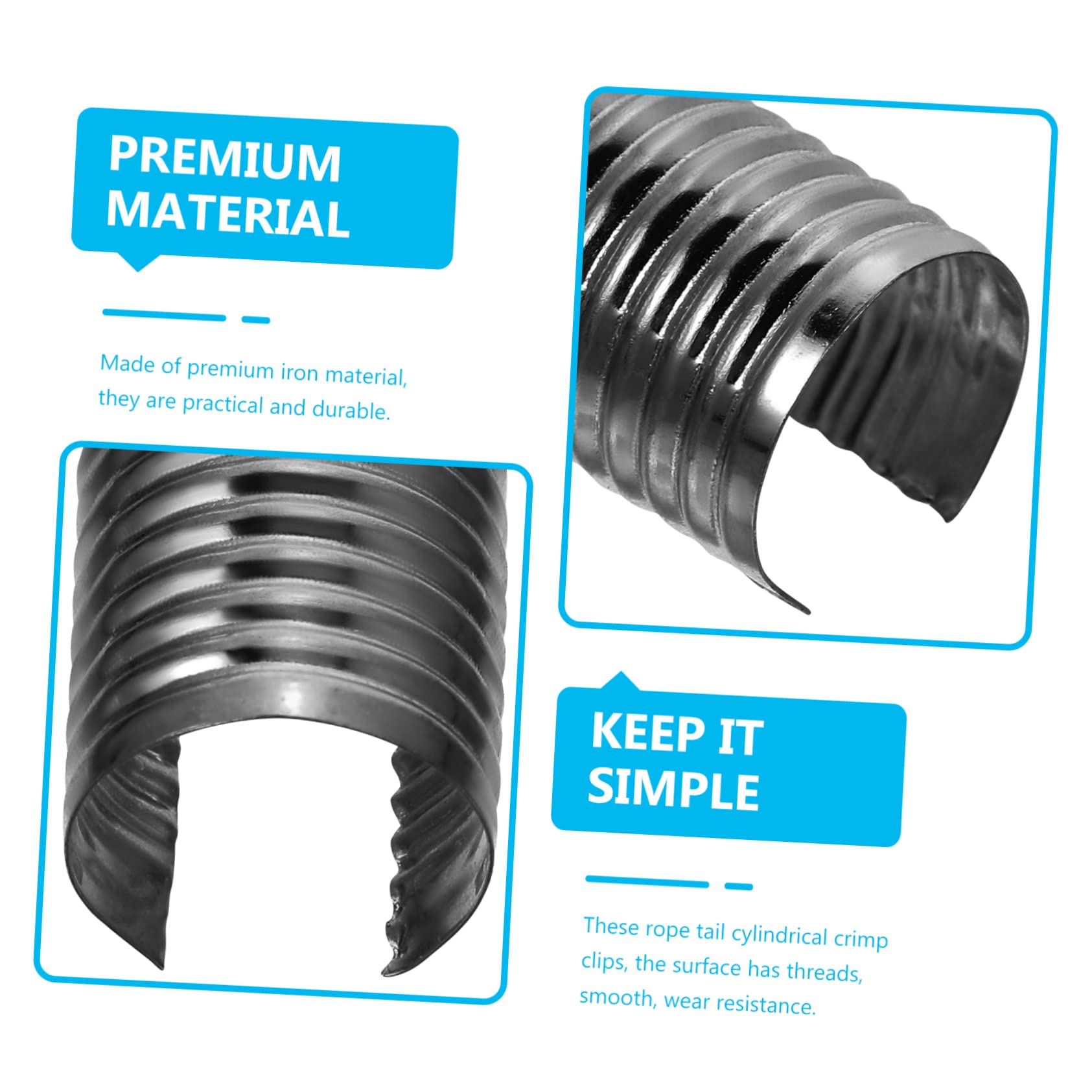 PREMIUM MATERIAL

Made of premium iron material, they are practical and durable.

KEEP IT SIMPLE

These rope tail cylindrical crimp clips, the surface has threads, smooth, wear resistance.