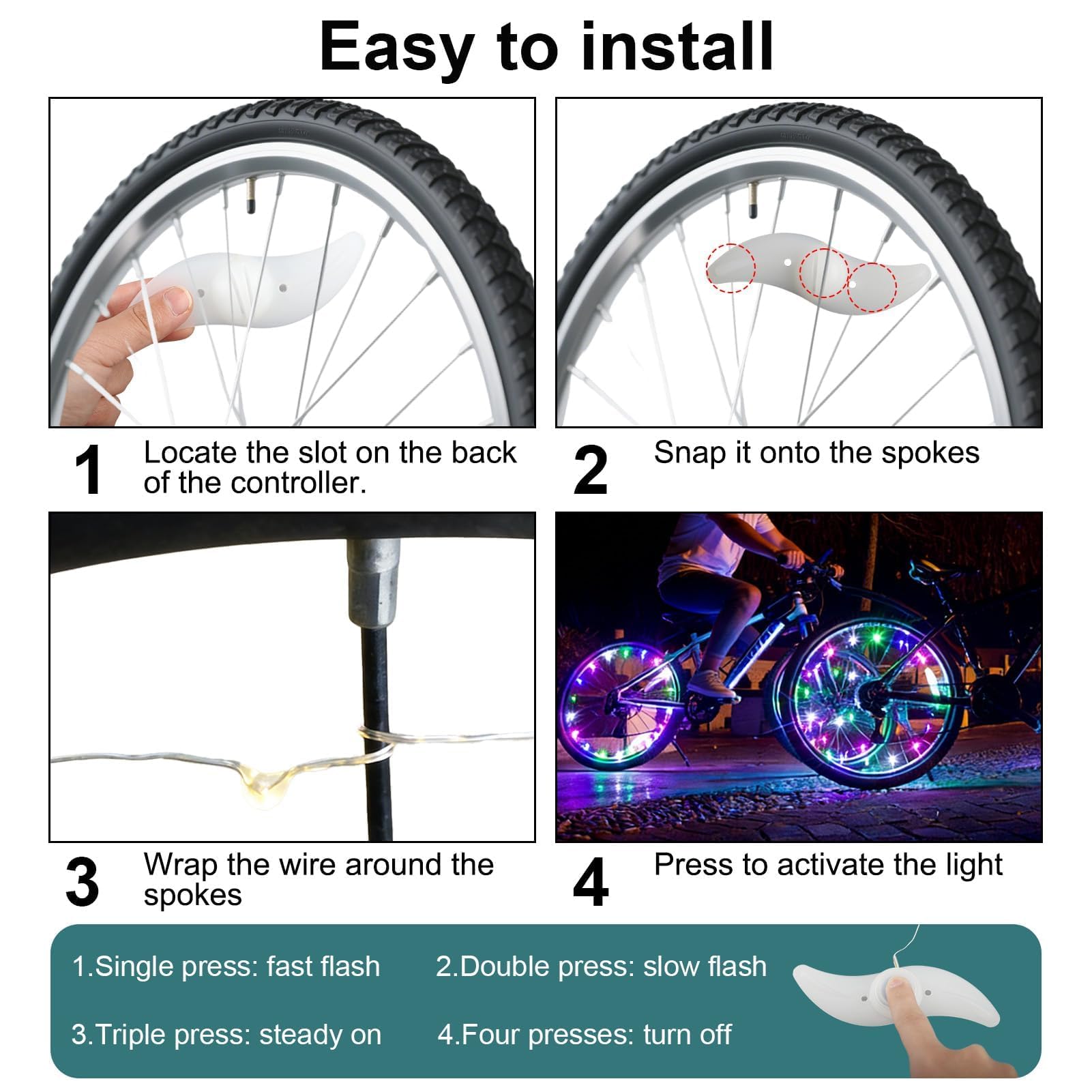 Easy to install

1 Locate the slot on the back of the controller.

2 Snap it onto the spokes

3 Wrap the wire around the spokes

4 Press to activate the light

1.Single press: fast flash
2.Double press: slow flash
3.Triple press: steady on
4.Four presses: turn off