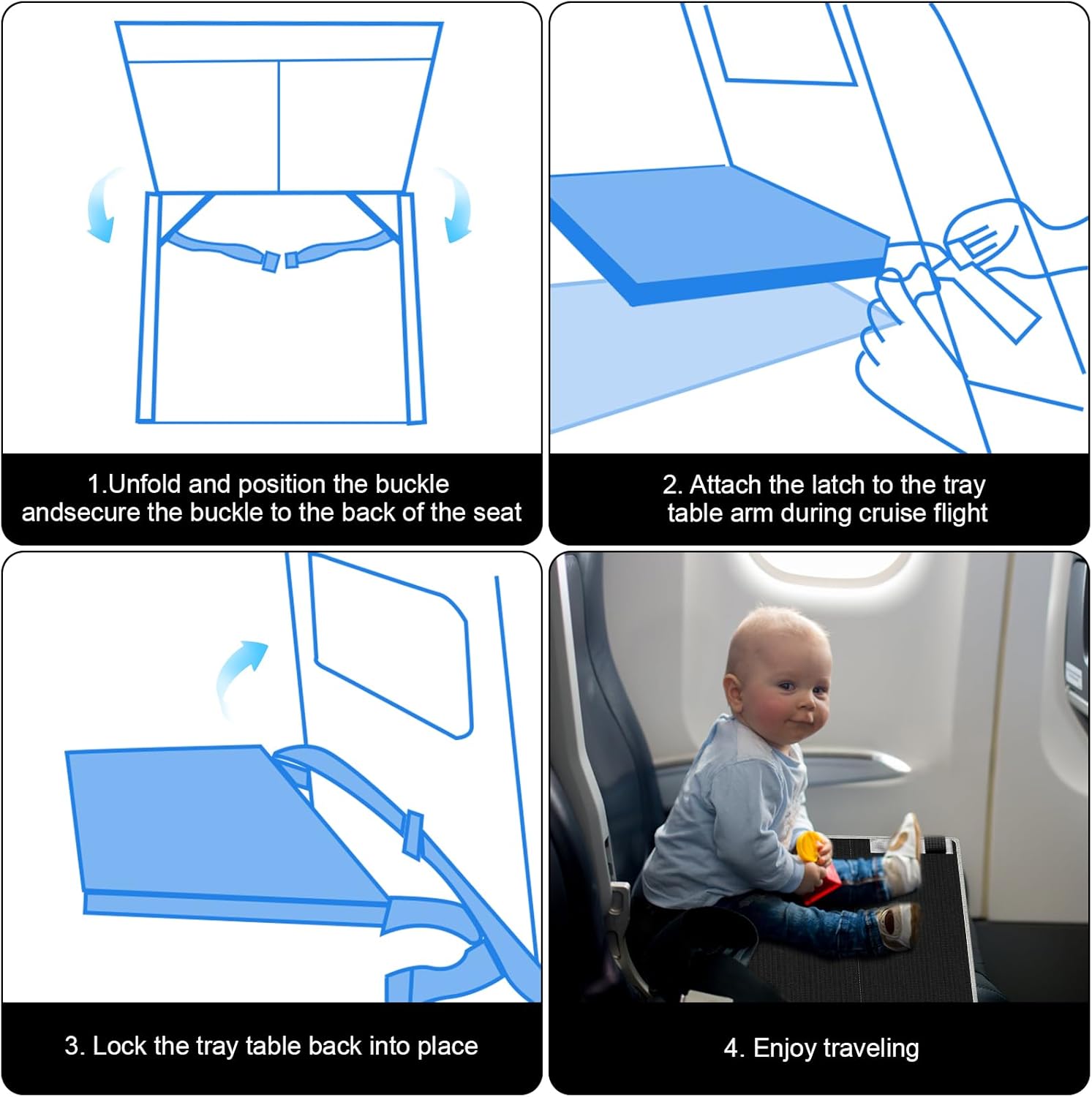 1.Unfold and position the buckle andsecure the buckle to the back of the seat

2. Attach the latch to the tray table arm during cruise flight

3. Lock the tray table back into place

4. Enjoy traveling