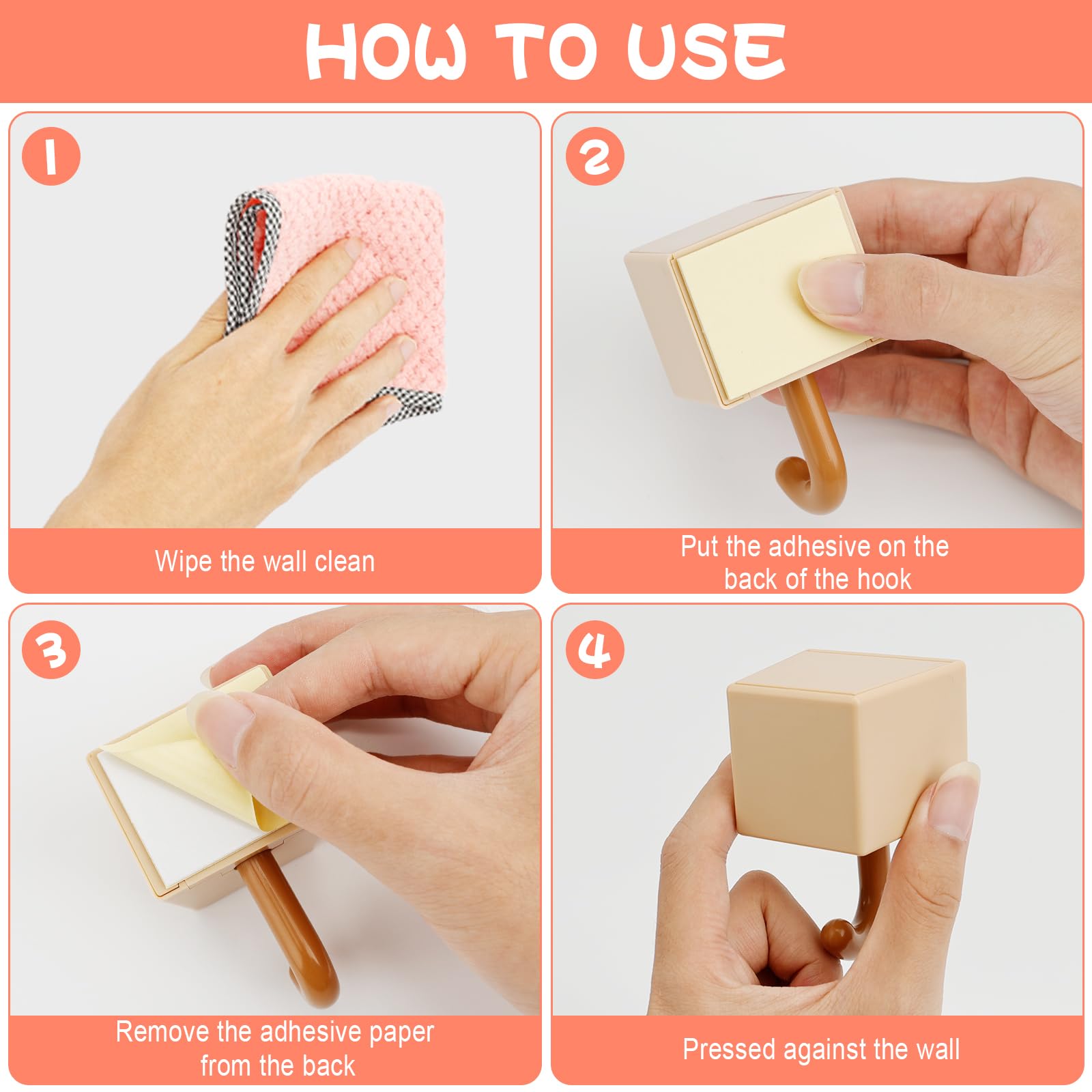 HOW TO USE

1

Wipe the wall clean

2

Put the adhesive on the back of the hook

3

Remove the adhesive paper from the back

4

Pressed against the wall