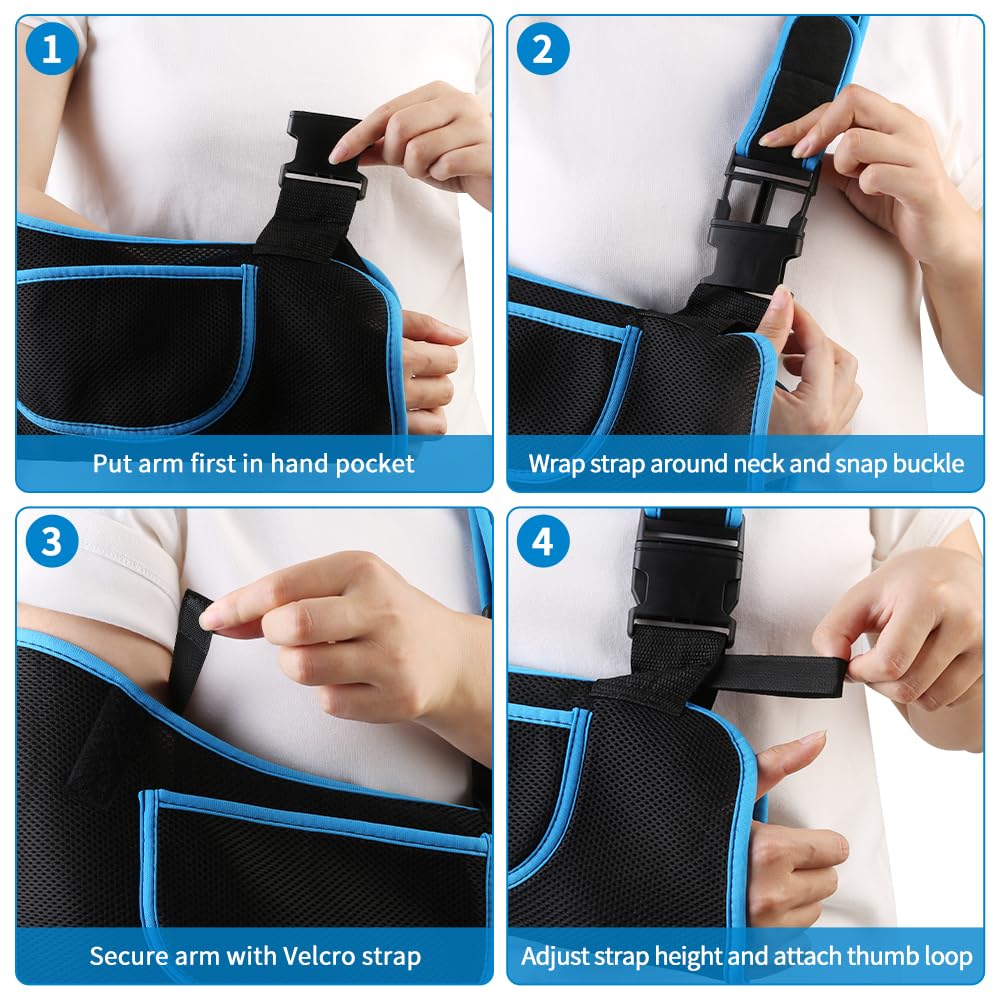 1
Put arm first in hand pocket

2
Wrap strap around neck and snap buckle

3
Secure arm with Velcro strap

4
Adjust strap height and attach thumb loop