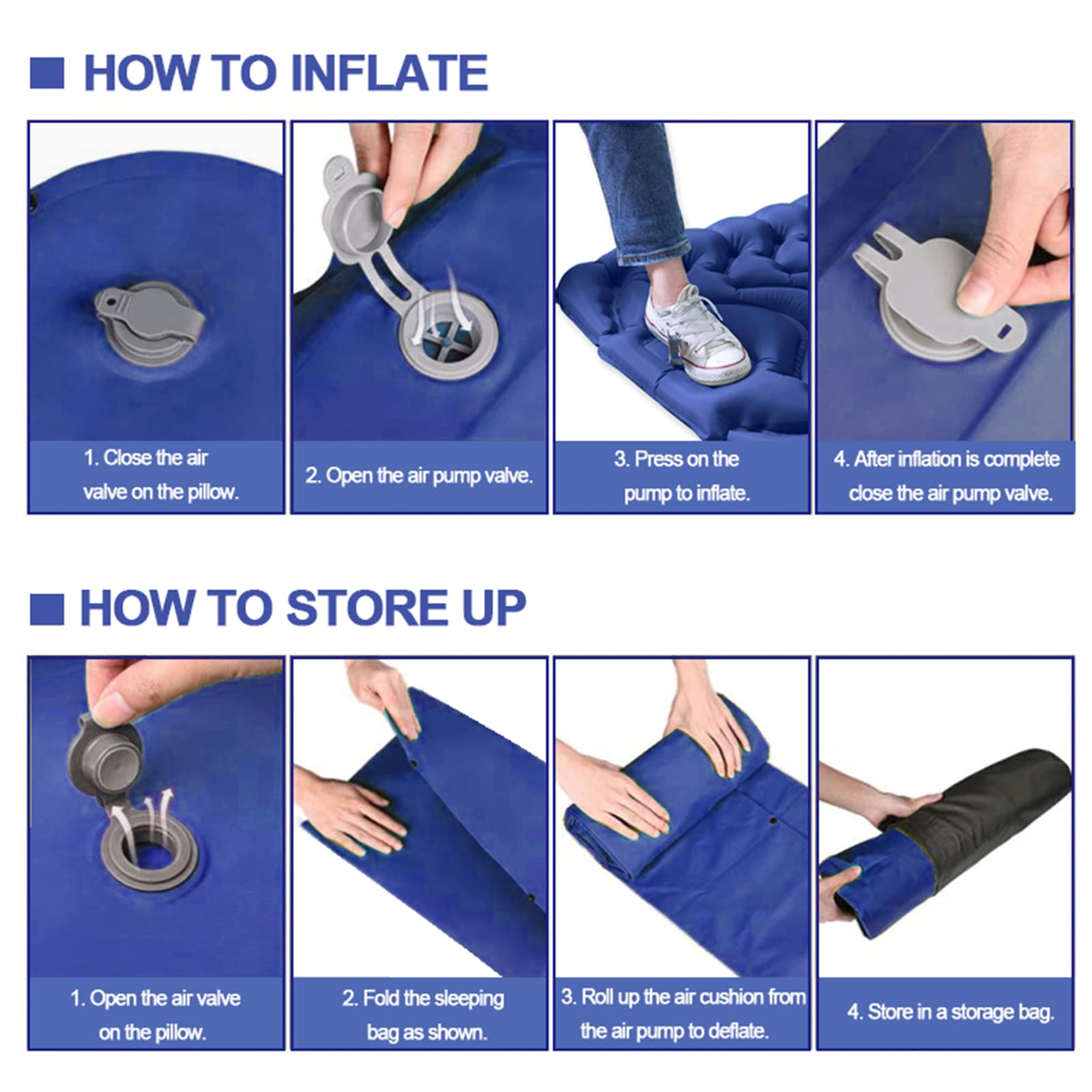 HOW TO INFLATE

1. Close the air valve on the pillow.

2. Open the air pump valve.

3. Press on the pump to inflate.

4. After inflation is complete close the air pump valve.

HOW TO STORE UP

1. Open the air valve on the pillow.

2. Fold the sleeping bag as shown.

3. Roll up the air cushion from the air pump to deflate.

4. Store in a storage bag.