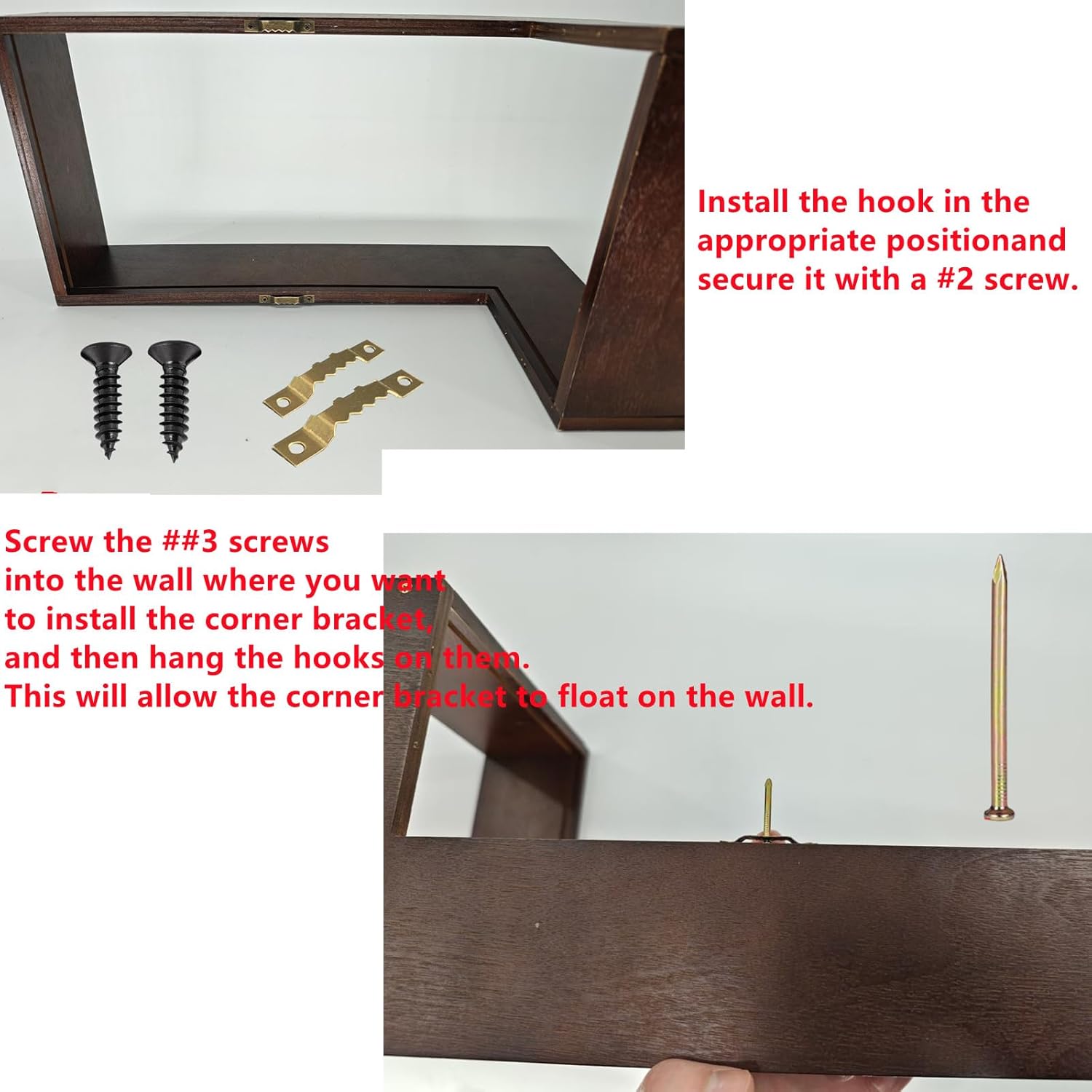 Install the hook in the appropriate positionand secure it with a #2 screw.

Screw the ##3 screws into the wall where you want to install the corner bracket, and then hang the hooks on them. This will allow the corner bracket to float on the wall.