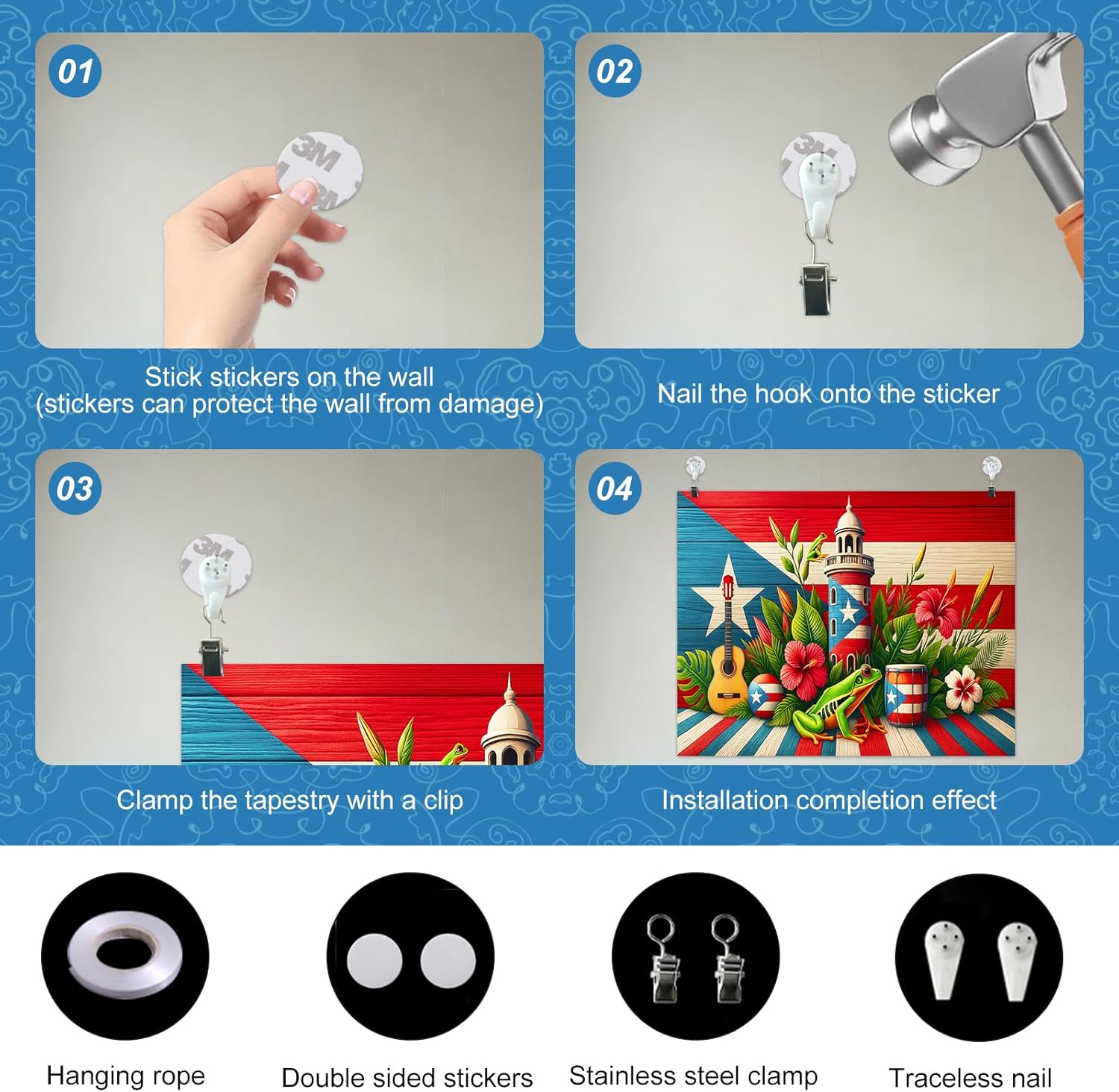 01

3M

Stick stickers on the wall
(stickers can protect the wall from damage)

02

3M

Nail the hook onto the sticker

03

3M

Clamp the tapestry with a clip

04

Installation completion effect

Hanging rope

Double sided stickers

Stainless steel clamp

Traceless nail