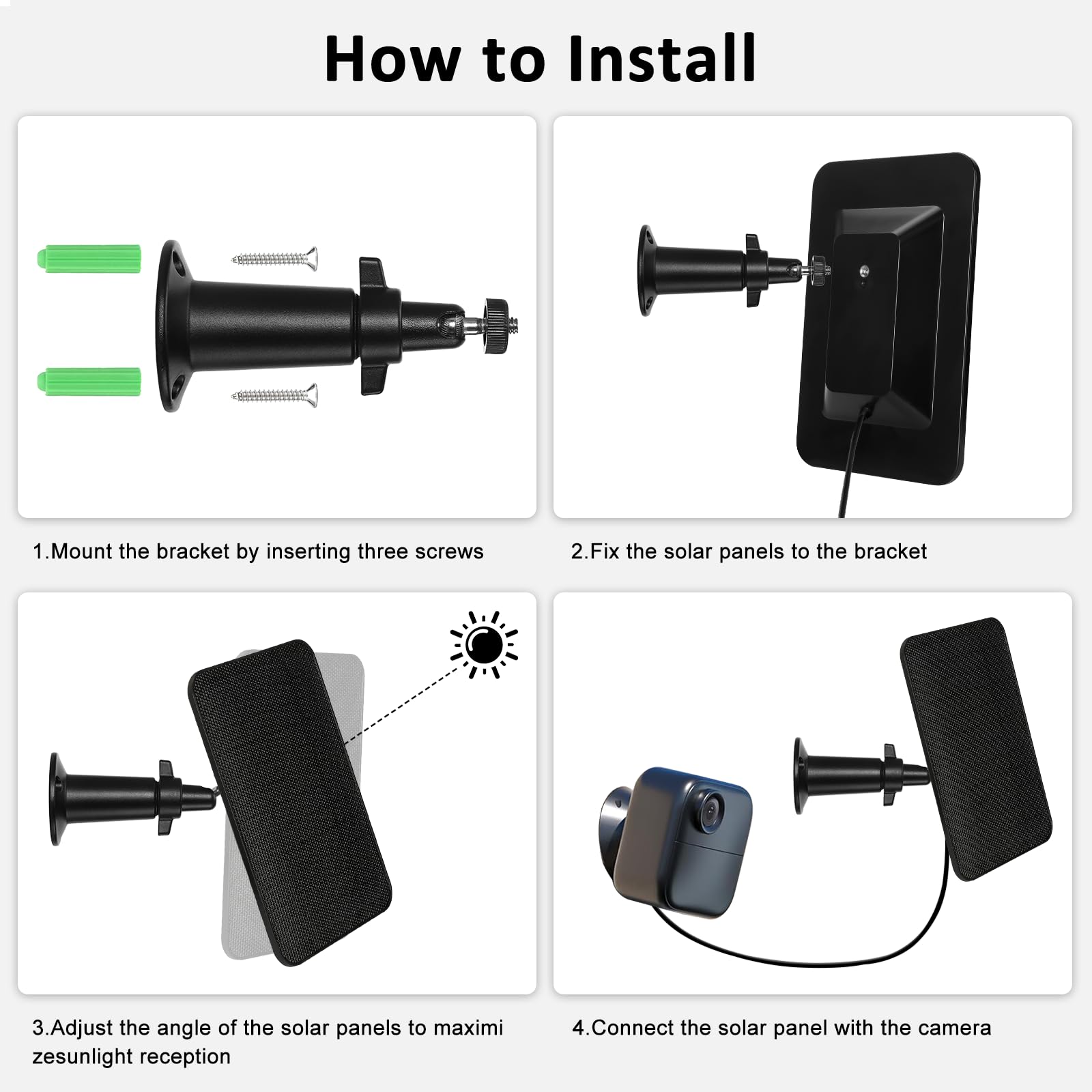 How to Install

1.Mount the bracket by inserting three screws

2.Fix the solar panels to the bracket

3.Adjust the angle of the solar panels to maximi zesunlight reception

4.Connect the solar panel with the camera