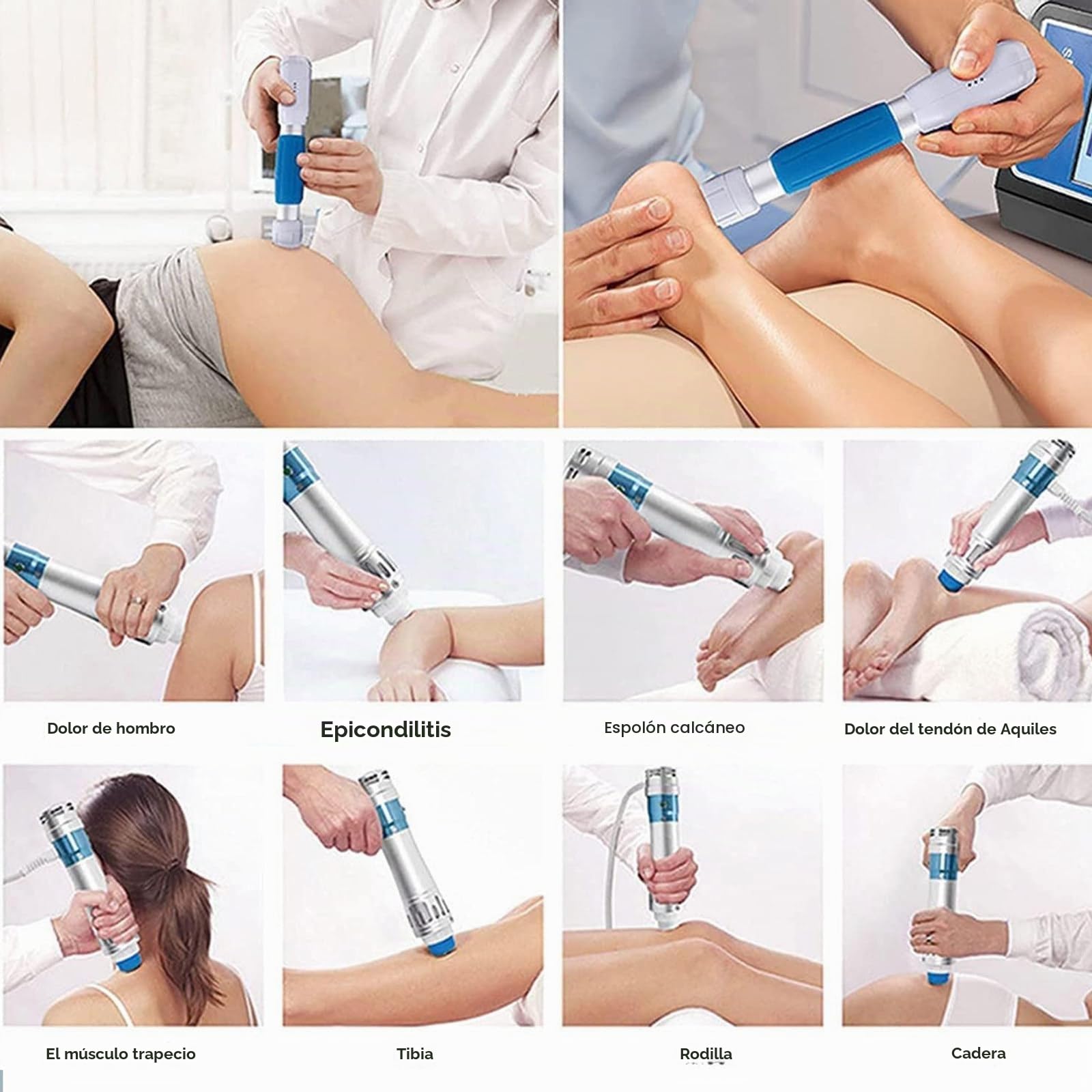 Dolor de hombro

Epicondilitis

Espolón calcáneo

Dolor del tendón de Aquiles

El músculo trapecio

Tibia

Rodilla

Cadera