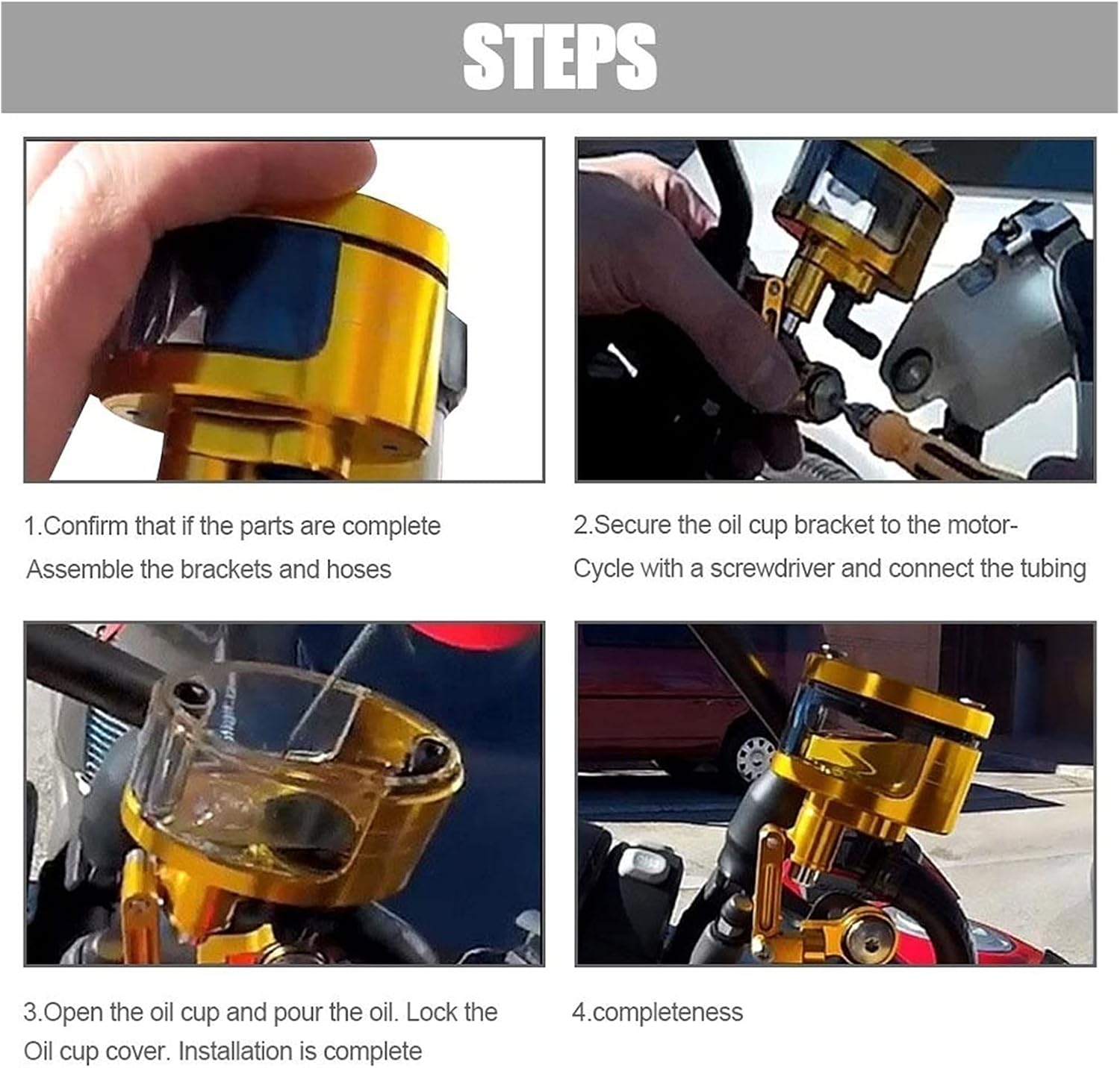 STEPS

1.Confirm that if the parts are complete
Assemble the brackets and hoses

2.Secure the oil cup bracket to the motor-Cycle with a screwdriver and connect the tubing

3.Open the oil cup and pour the oil. Lock the Oil cup cover. Installation is complete

4.completeness