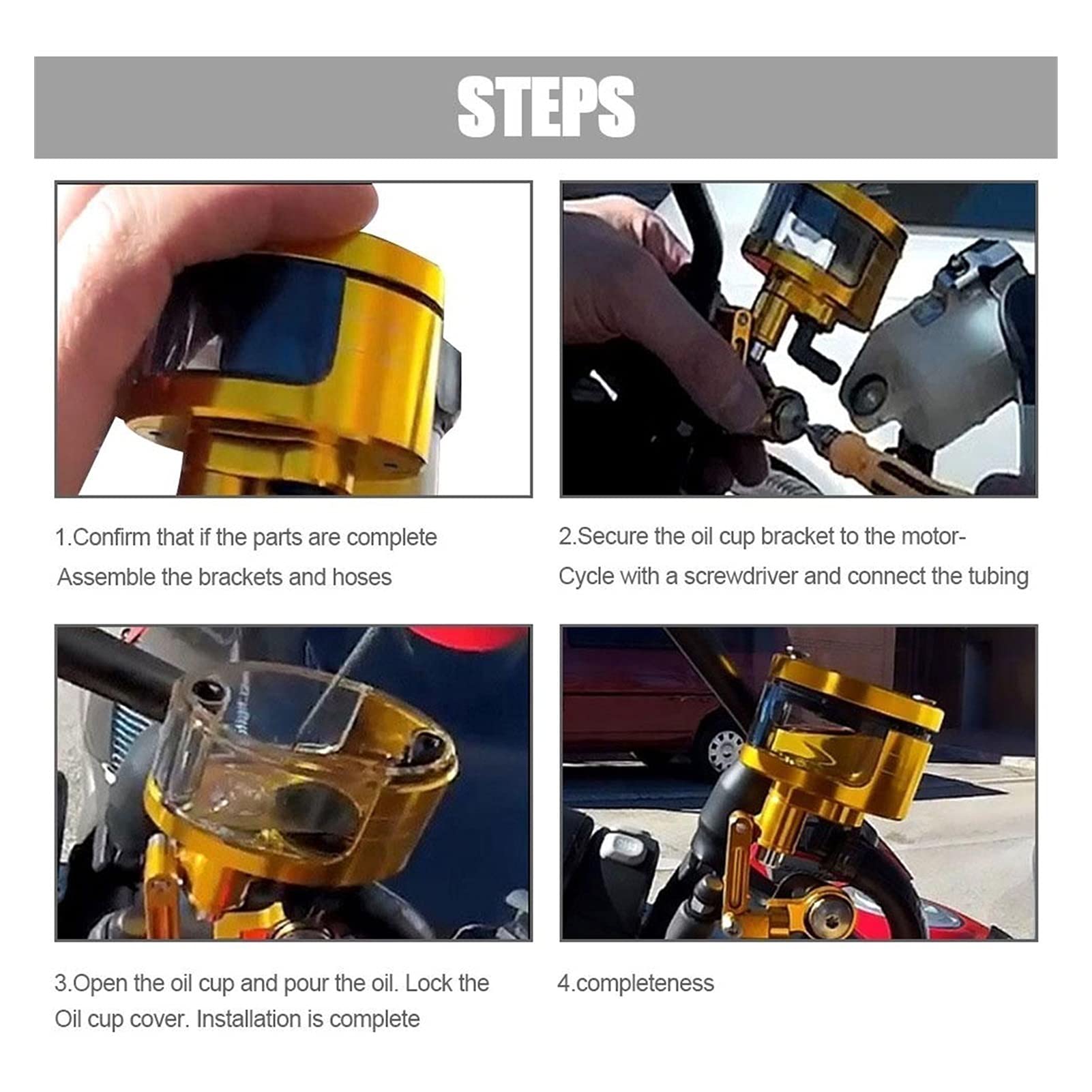 STEPS

1.Confirm that if the parts are complete
Assemble the brackets and hoses

2.Secure the oil cup bracket to the motor-
Cycle with a screwdriver and connect the tubing

3.Open the oil cup and pour the oil. Lock the
Oil cup cover. Installation is complete

4.completeness