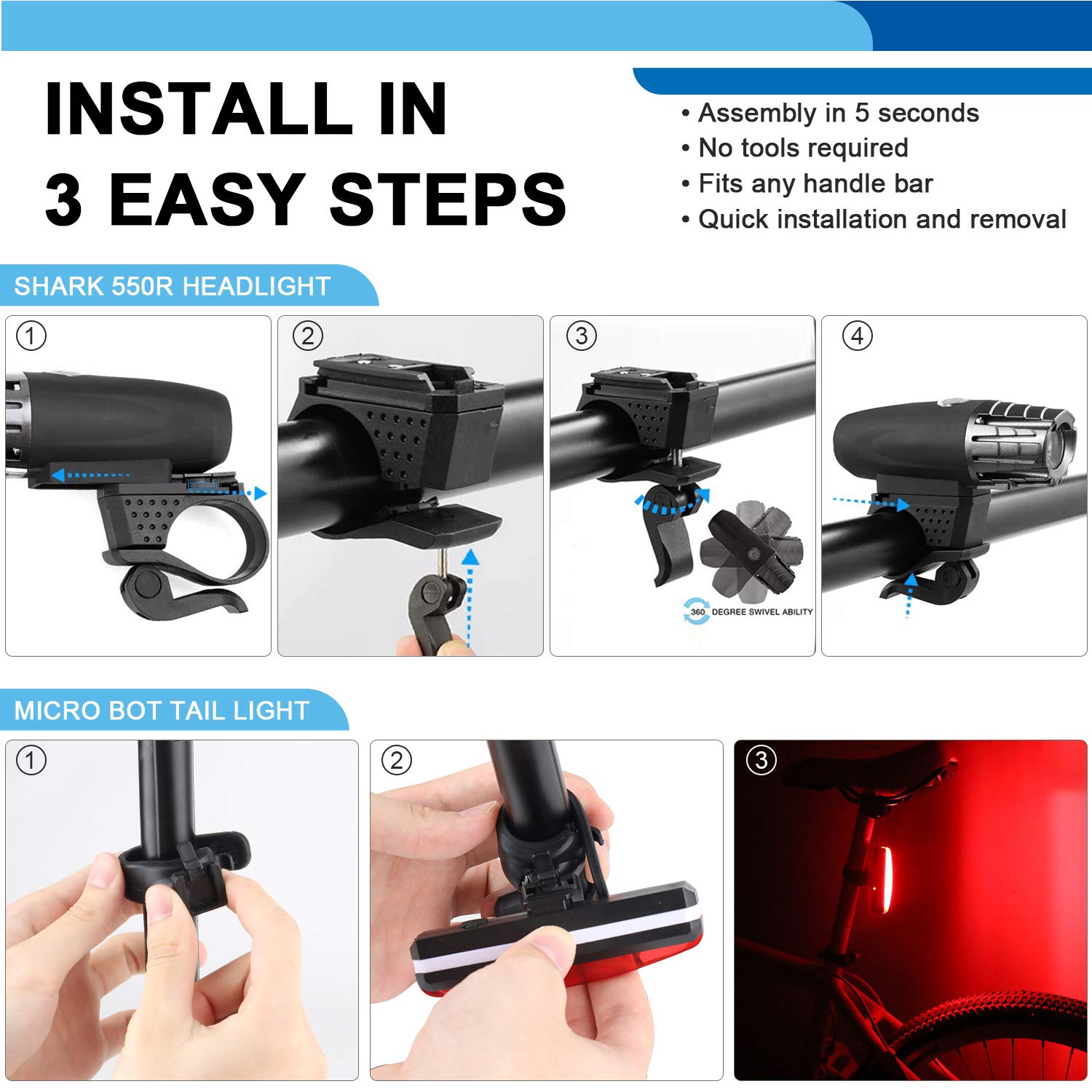 INSTALL IN
3 EASY STEPS

• Assembly in 5 seconds
• No tools required
• Fits any handle bar
• Quick installation and removal

SHARK 550R HEADLIGHT

①

②

③

360 DEGREE SWIVEL ABILITY

④

MICRO BOT TAIL LIGHT

①

②

③