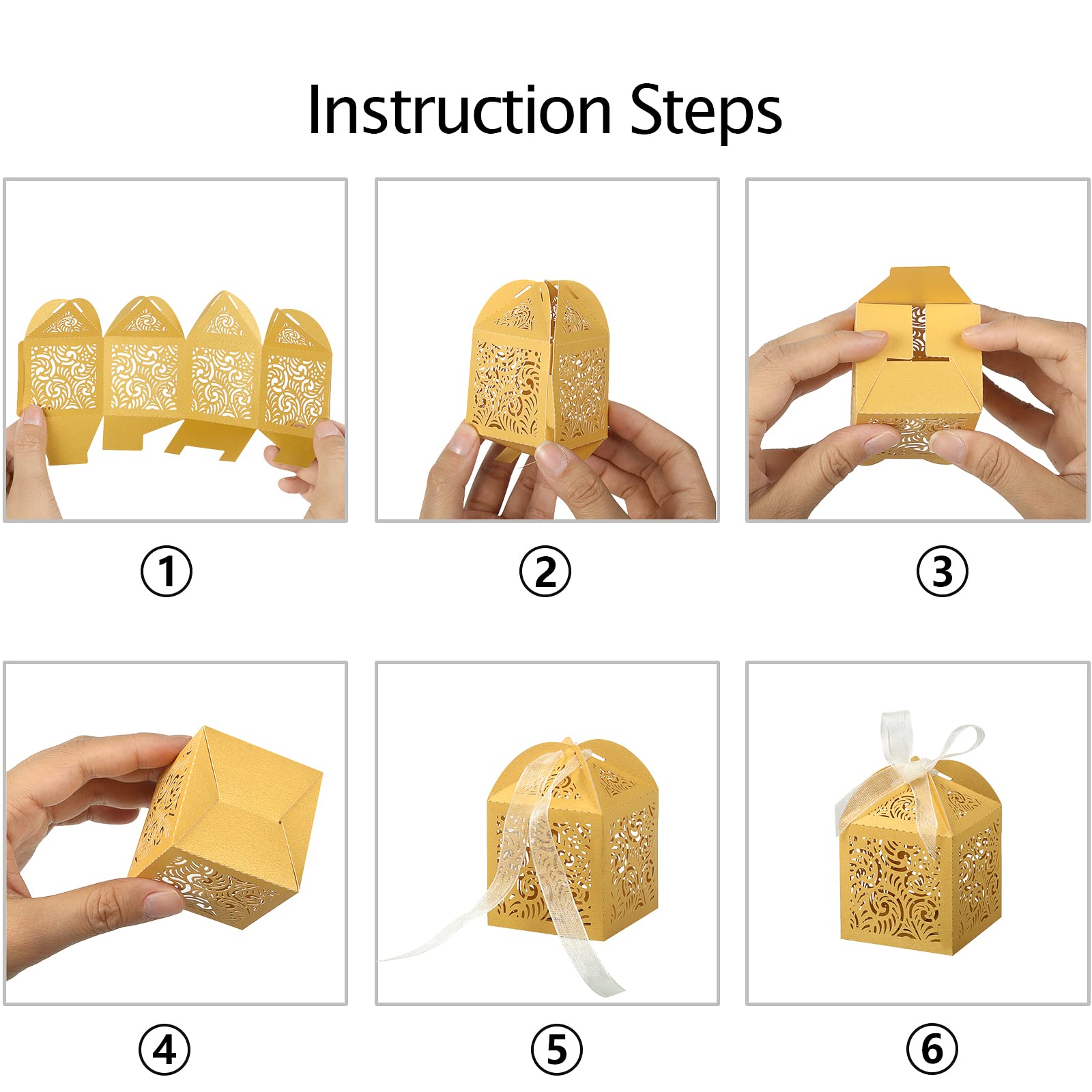 Instruction Steps

①

②

③

④

⑤

⑥