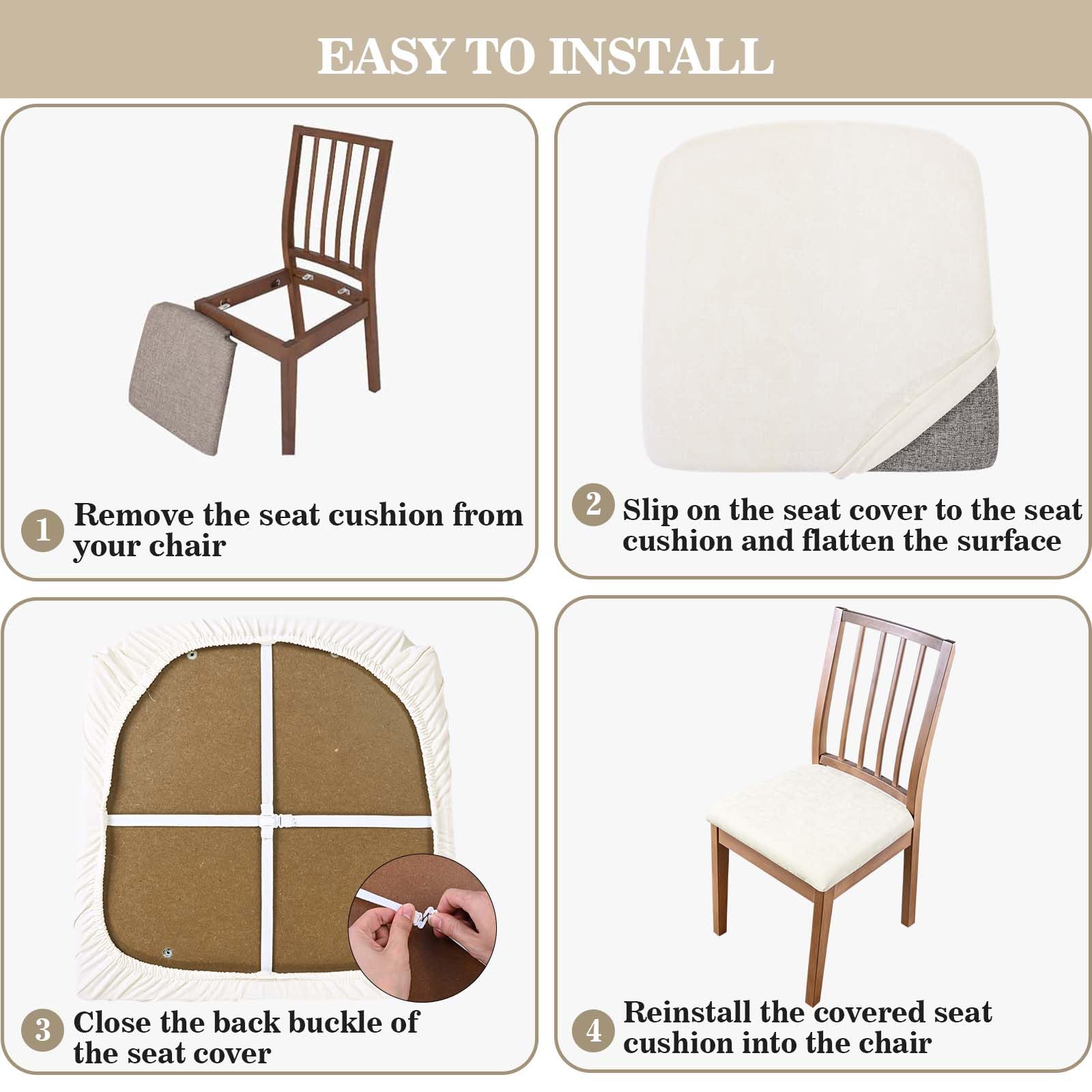 EASY TO INSTALL

1 Remove the seat cushion from your chair

2 Slip on the seat cover to the seat cushion and flatten the surface

3 Close the back buckle of the seat cover

4 Reinstall the covered seat cushion into the chair