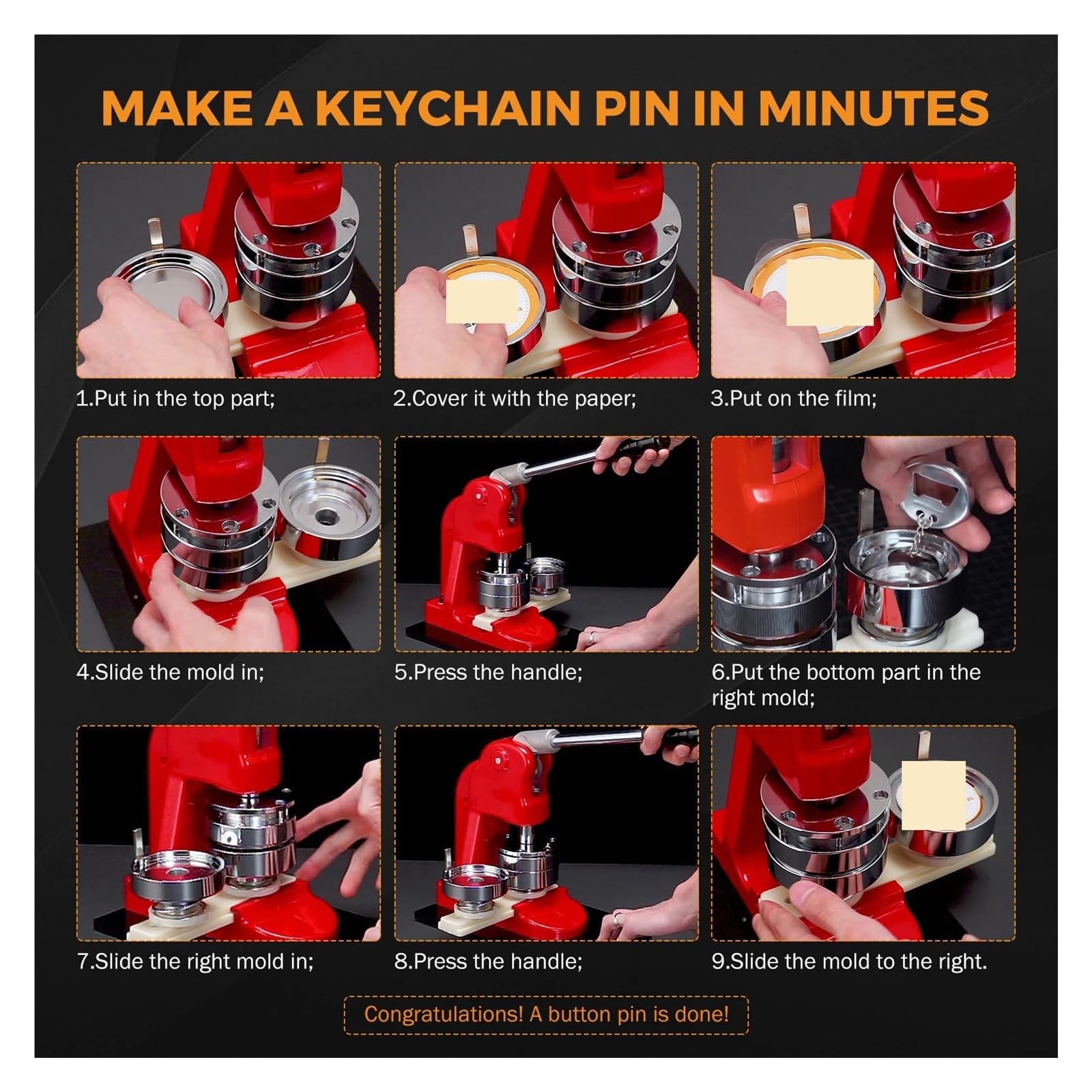 MAKE A KEYCHAIN PIN IN MINUTES

1.Put in the top part;

2.Cover it with the paper;

3.Put on the film;

4.Slide the mold in;

5.Press the handle;

6.Put the bottom part in the right mold;

7.Slide the right mold in;

8.Press the handle;

9.Slide the mold to the right.

Congratulations! A button pin is done!