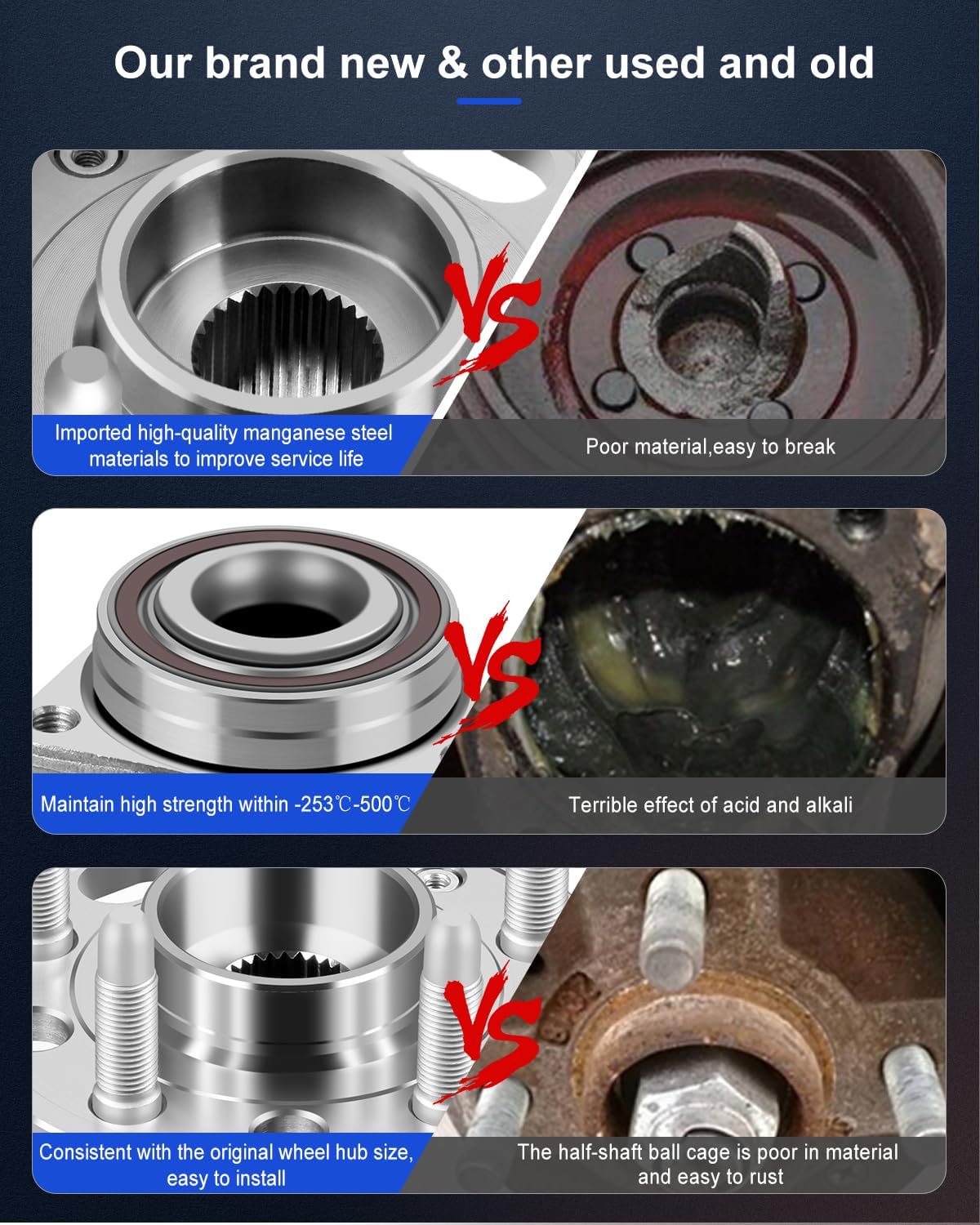 Our brand new & other used and old

VS

Imported high-quality manganese steel materials to improve service life

Poor material,easy to break

VS

Maintain high strength within -253℃-500℃

Terrible effect of acid and alkali

VS

Consistent with the original wheel hub size, easy to install

The half-shaft ball cage is poor in material and easy to rust