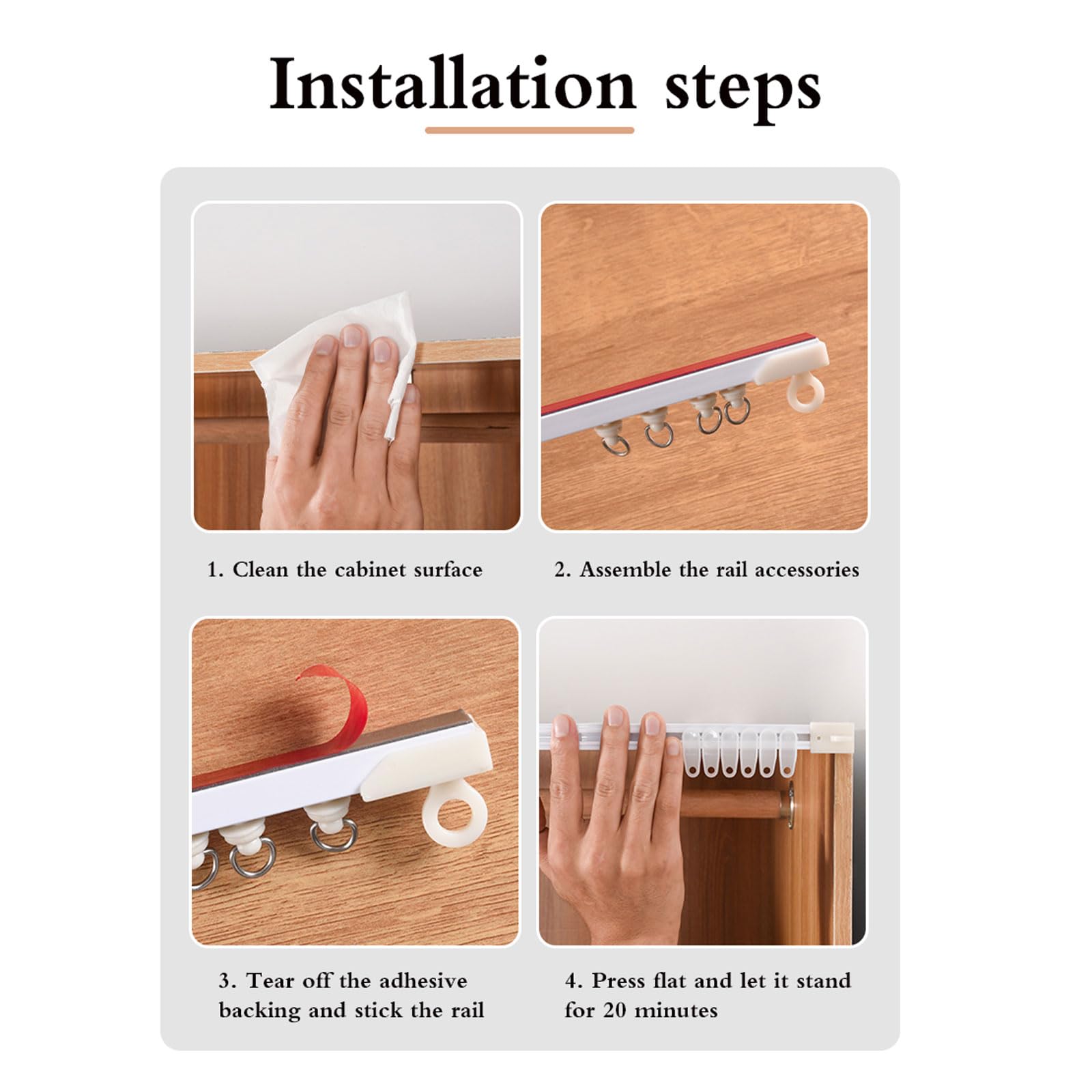 Installation steps

1. Clean the cabinet surface

2. Assemble the rail accessories

3. Tear off the adhesive backing and stick the rail

4. Press flat and let it stand for 20 minutes