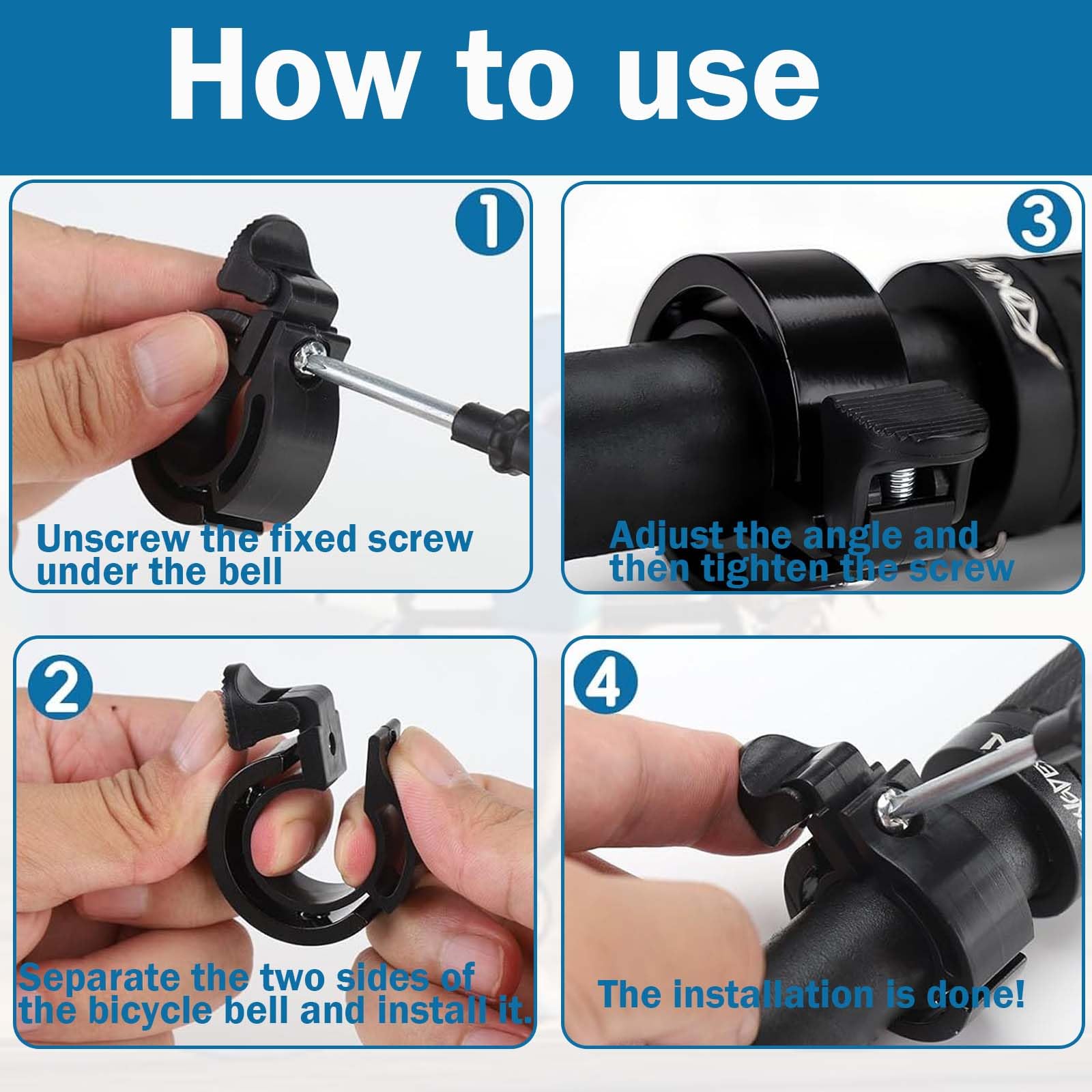 How to use

1
Unscrew the fixed screw under the bell

3
Adjust the angle and then tighten the screw

2
Separate the two sides of the bicycle bell and install it.

4
The installation is done!