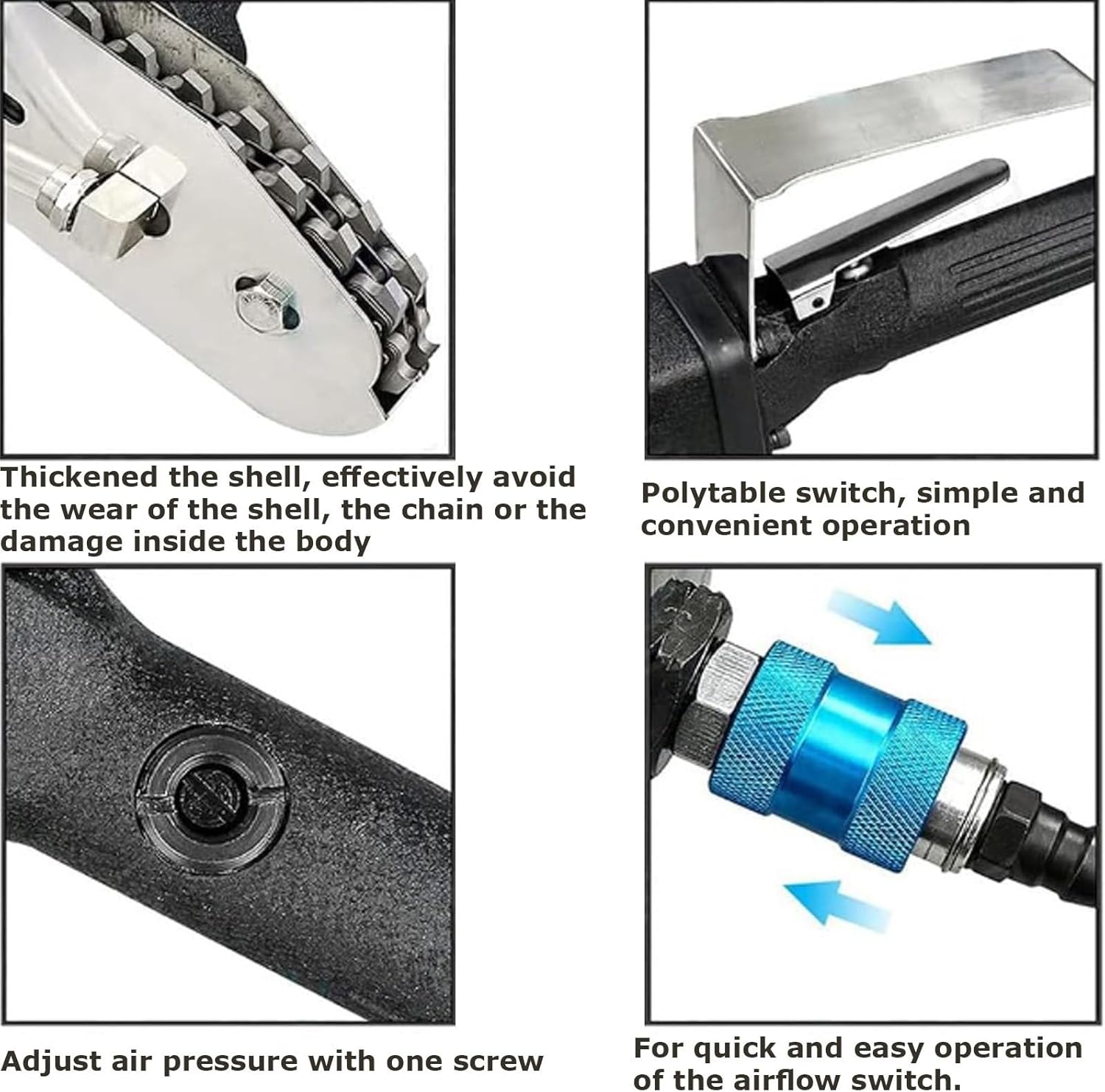 Thickened the shell, effectively avoid the wear of the shell, the chain or the damage inside the body

Polytable switch, simple and convenient operation

Adjust air pressure with one screw

For quick and easy operation of the airflow switch.