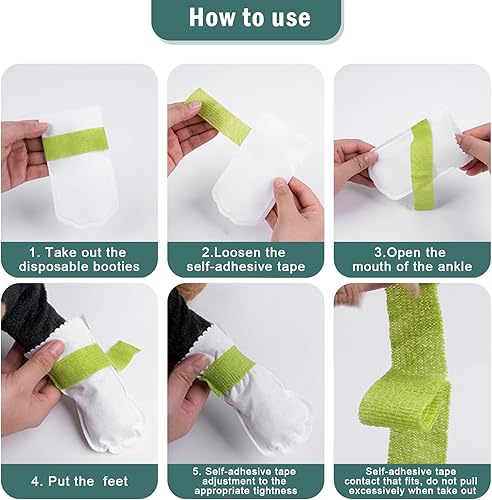 How to use

1. Take out the disposable booties

2.Loosen the self-adhesive tape

3.Open the mouth of the ankle

4. Put the  feet

5. Self-adhesive tape adjustment to the appropriate tightness

Self-adhesive tape contact that fits, do not pull excessively when take out