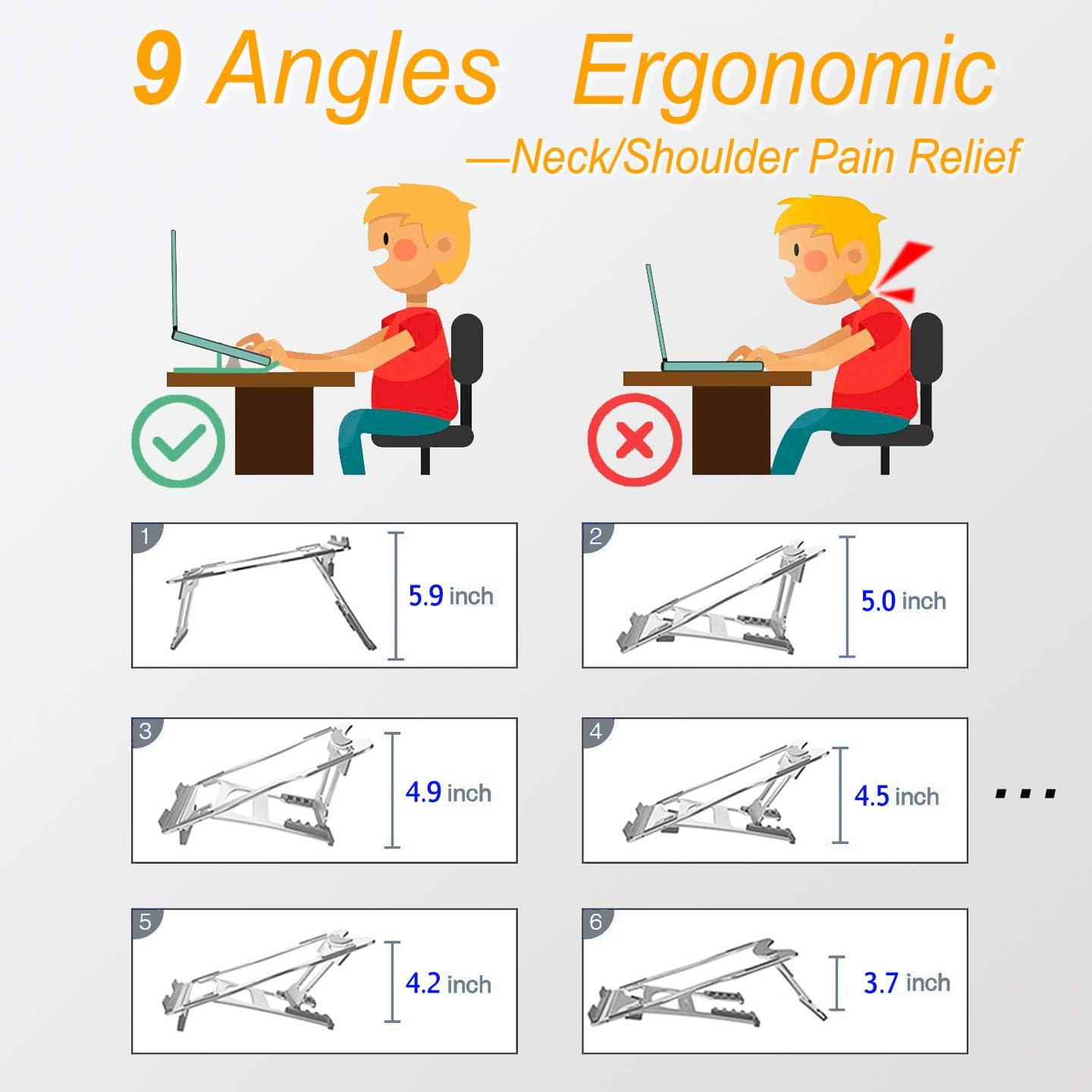 9 Angles Ergonomic
—Neck/Shoulder Pain Relief

1
5.9 inch

2
5.0 inch

3
4.9 inch

4
4.5 inch

...

5
4.2 inch

6
3.7 inch