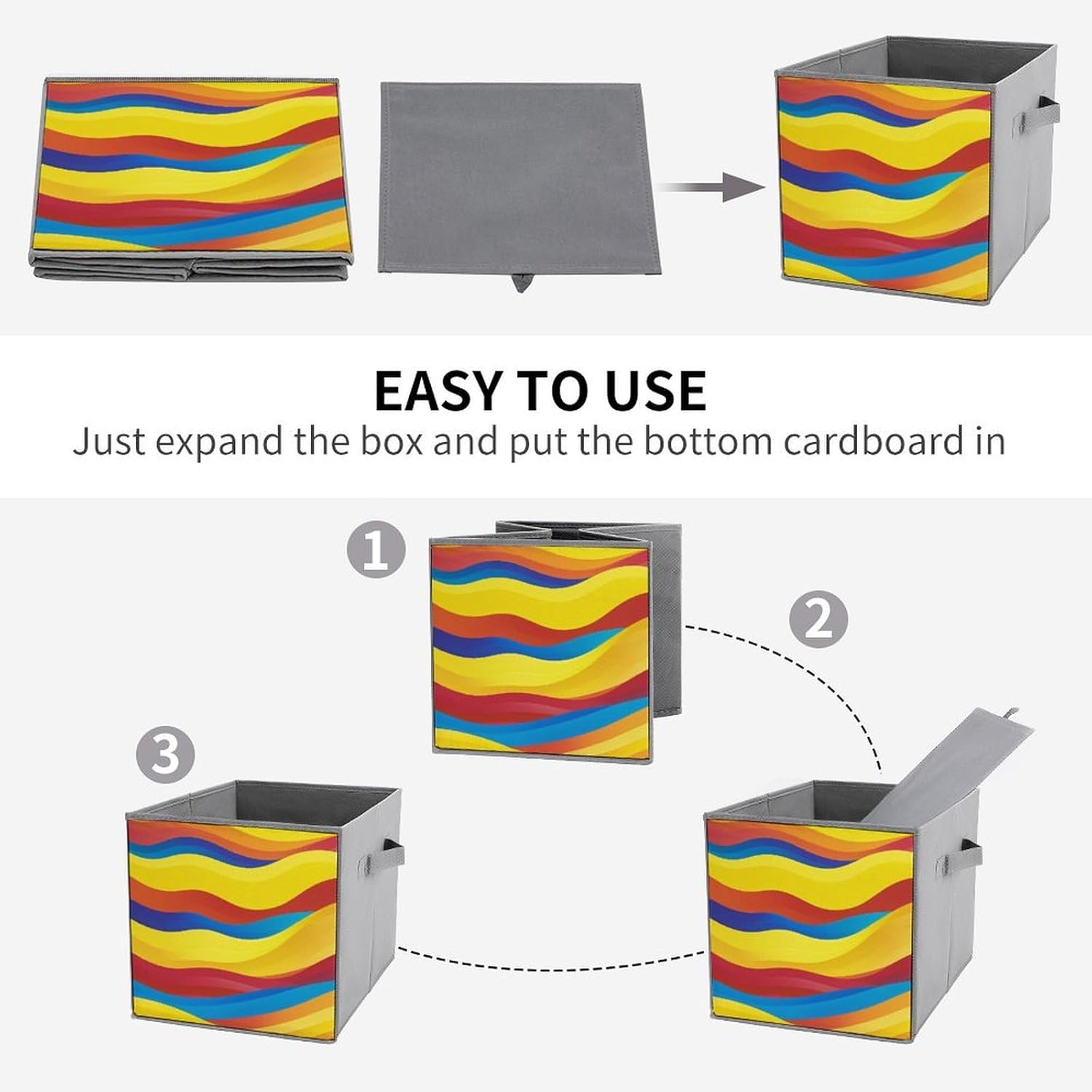 EASY TO USE
Just expand the box and put the bottom cardboard in

1

2

3