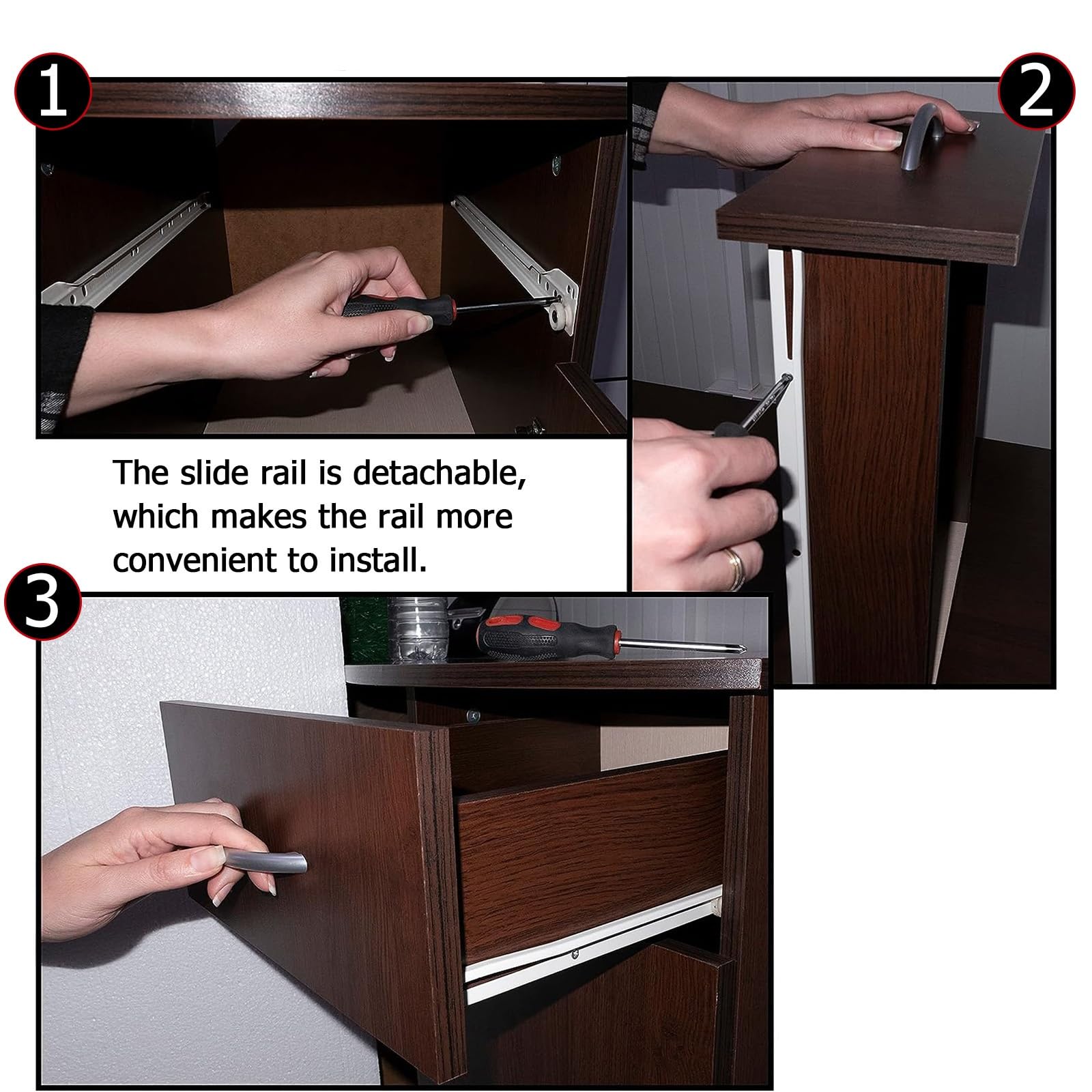 1

2

The slide rail is detachable, which makes the rail more convenient to install.

3