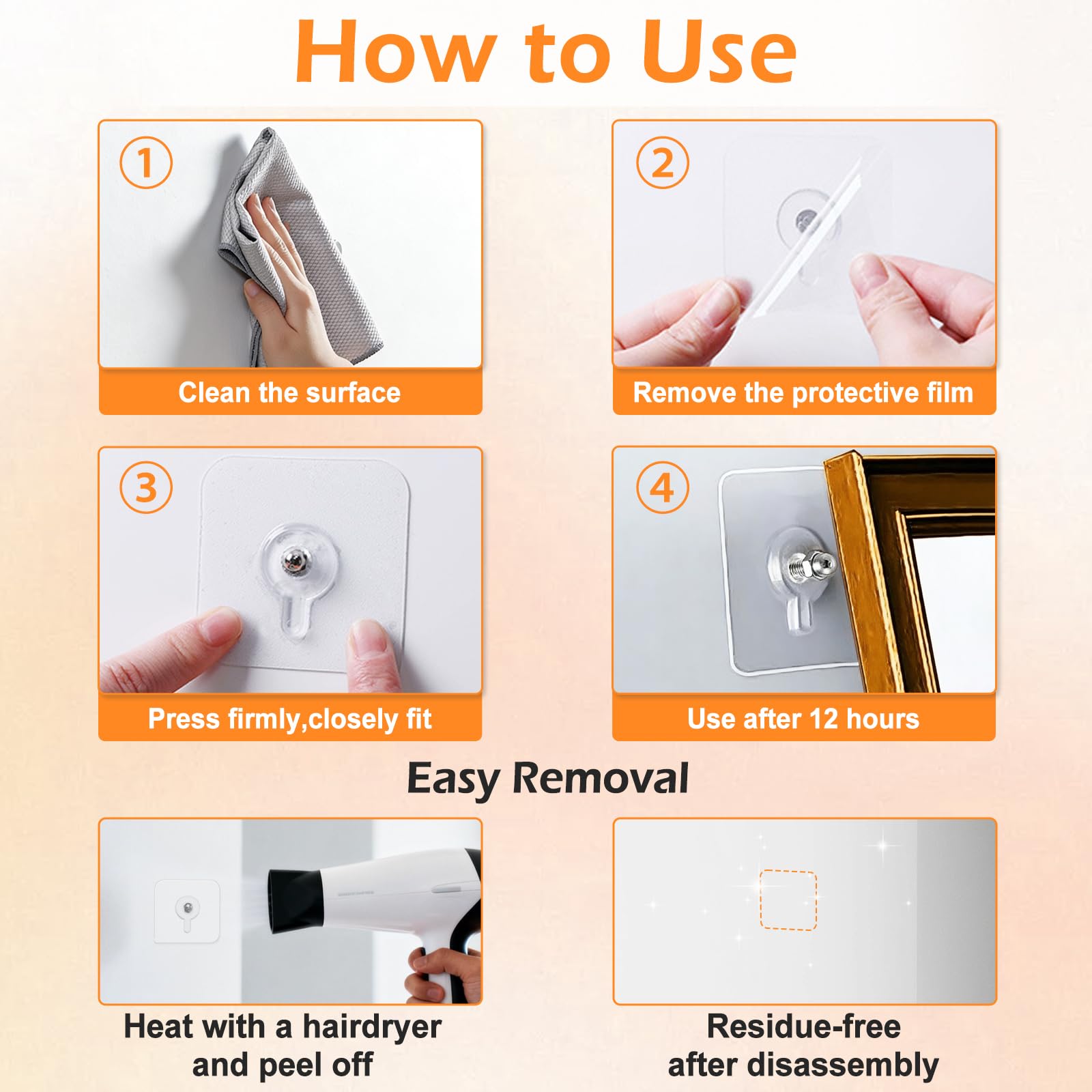 How to Use

1
Clean the surface

2
Remove the protective film

3
Press firmly,closely fit

4
Use after 12 hours

Easy Removal

Heat with a hairdryer and peel off

Residue-free after disassembly