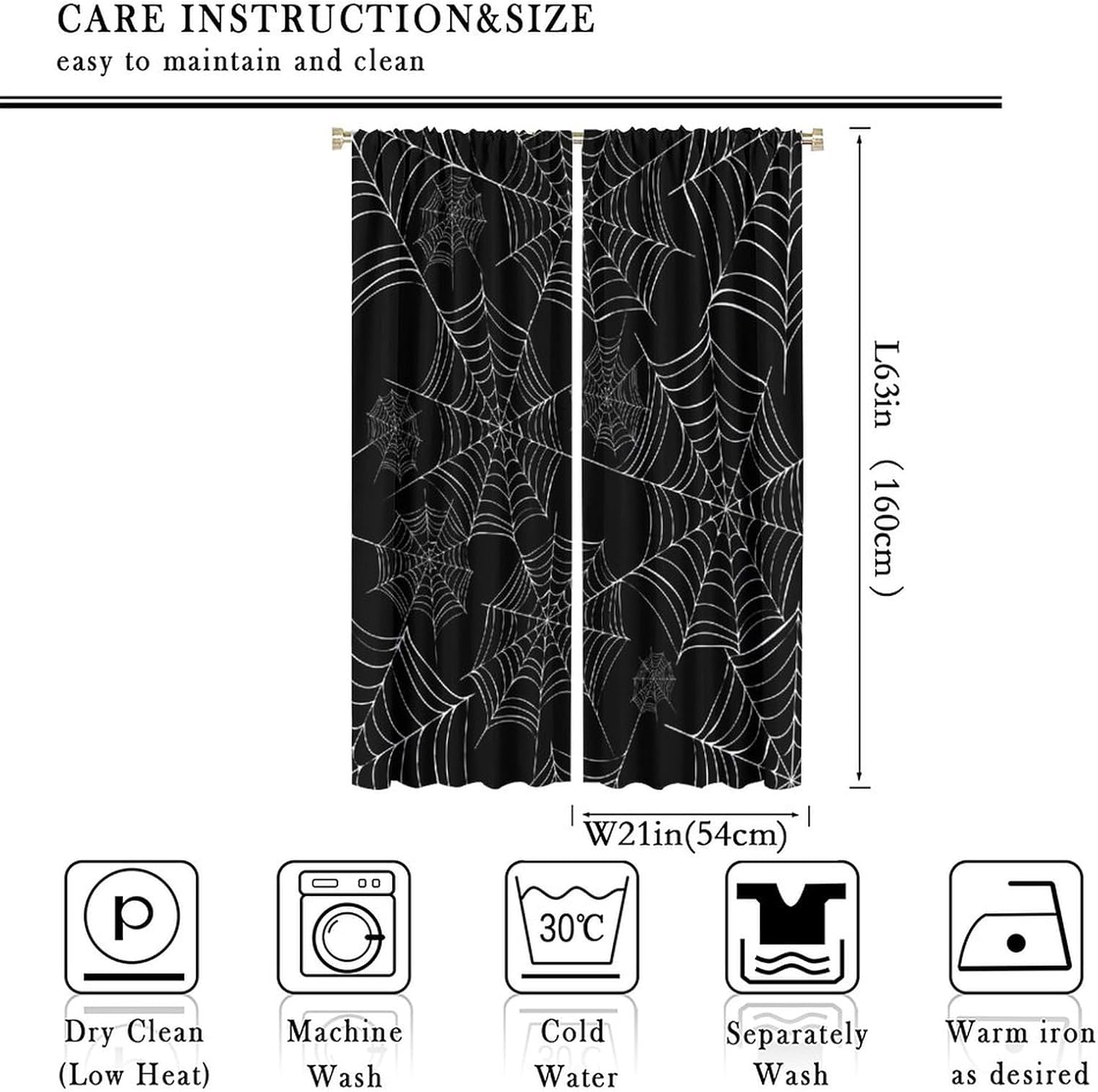 CARE INSTRUCTION&SIZE

easy to maintain and clean

L63in （160cm）

W21in(54cm)

P

30℃

Dry Clean (Low Heat)

Machine Wash

Cold Water

Separately Wash

Warm iron as desired